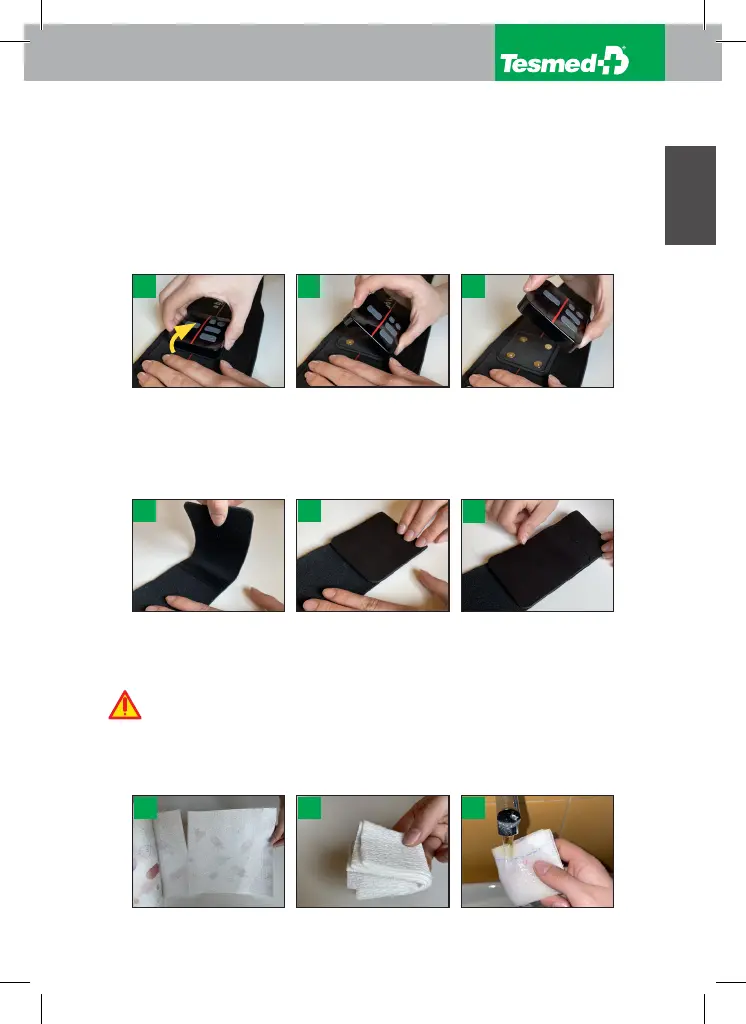 Tesmed