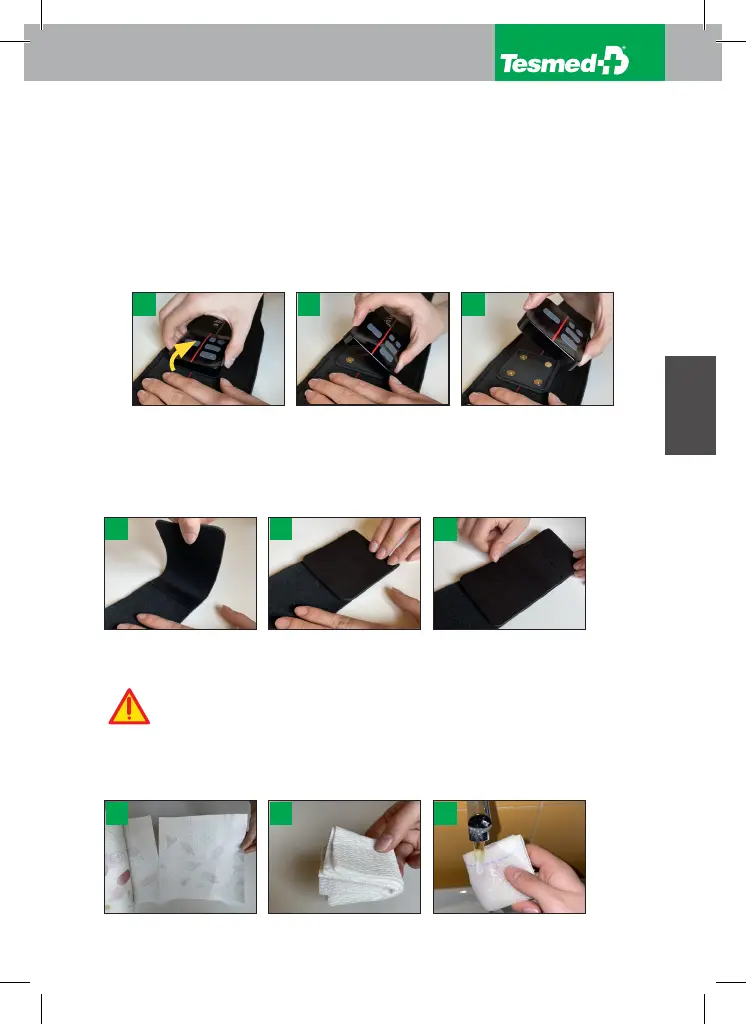 Tesmed