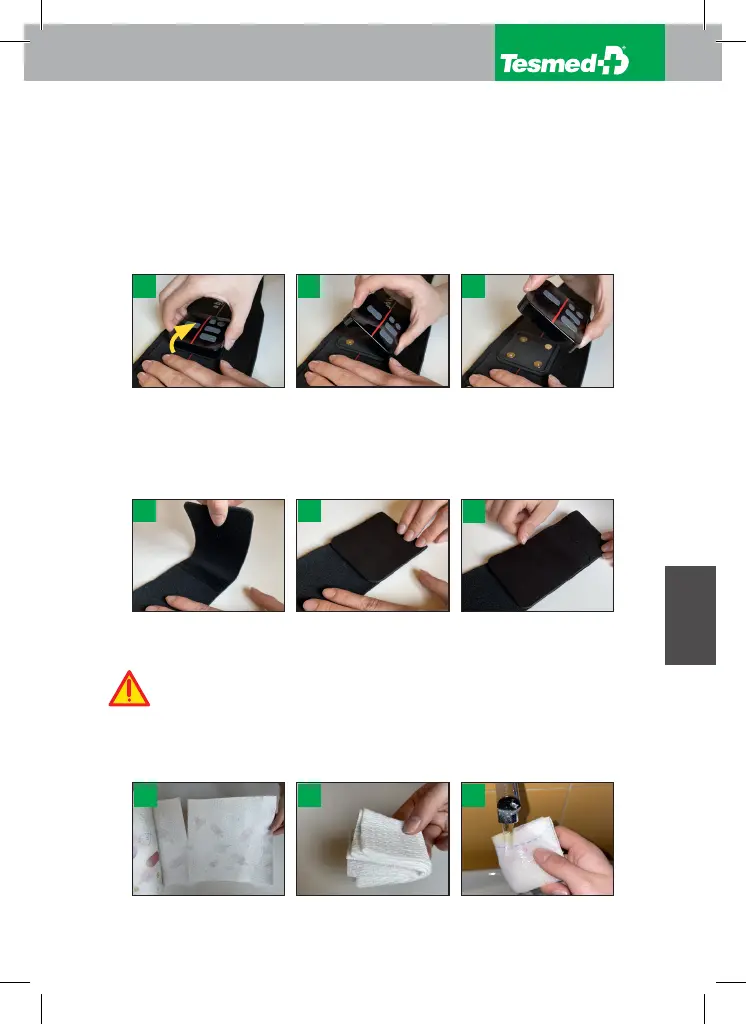 Tesmed