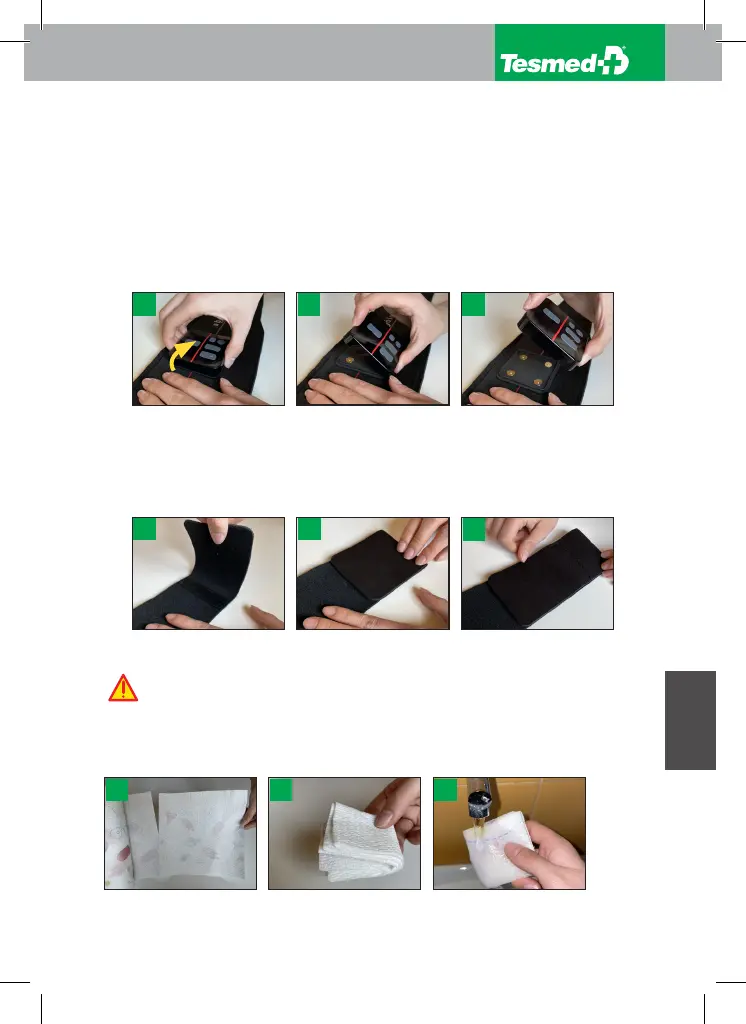 Tesmed