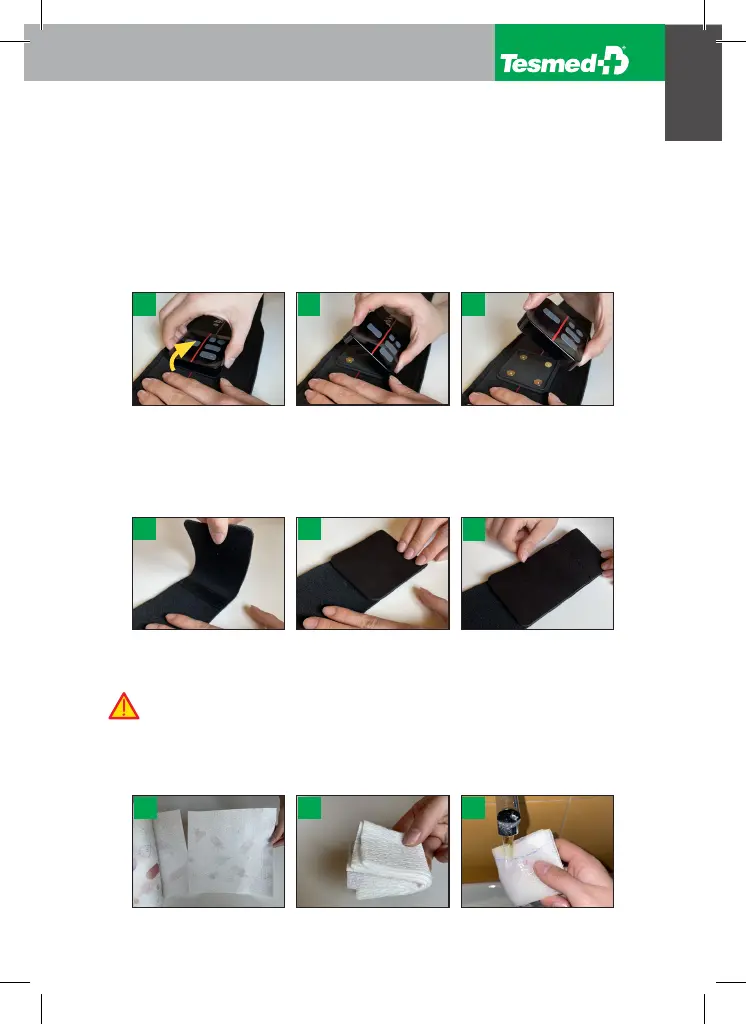 Tesmed