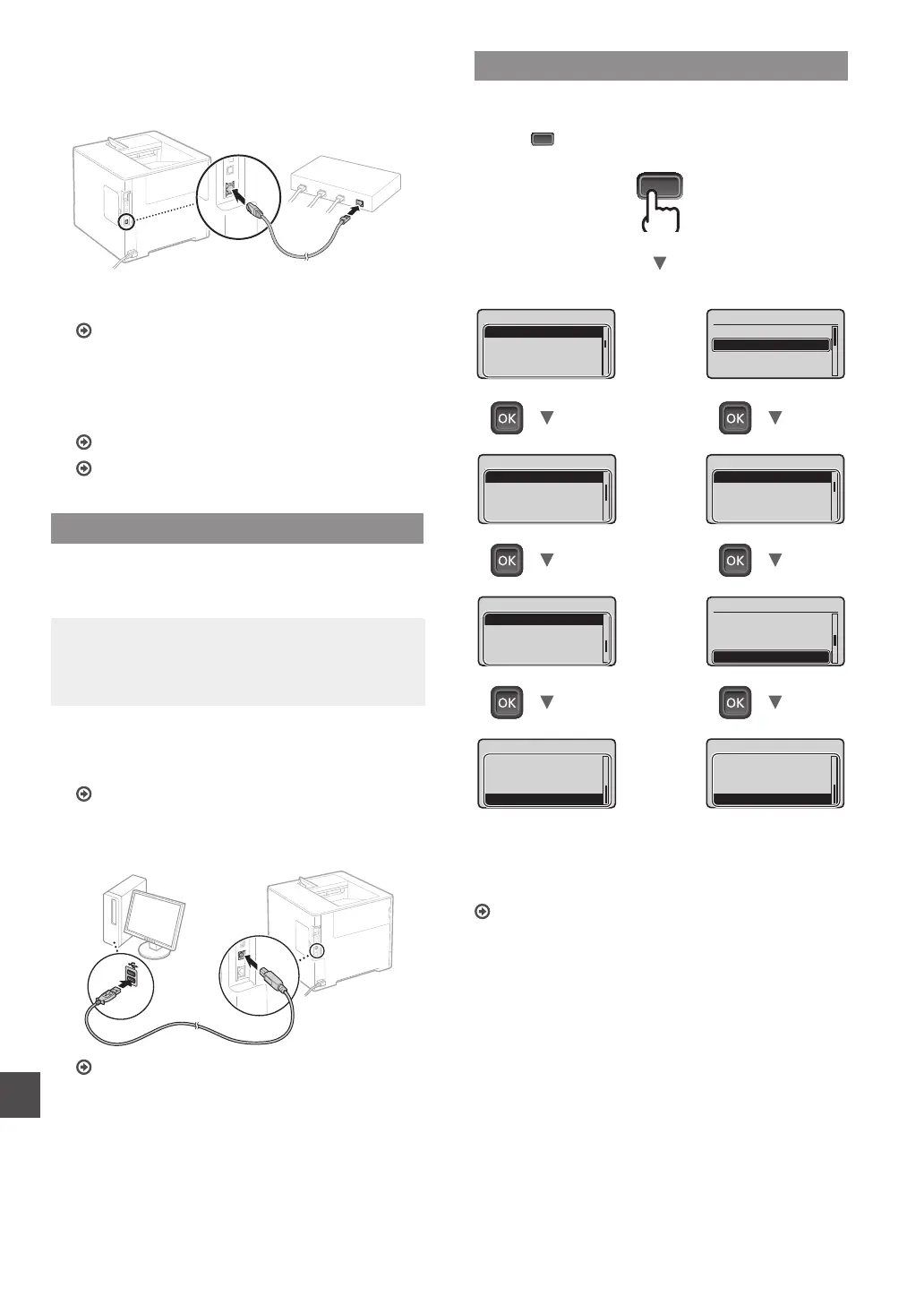 OK

OK

OK

OK

OK

OK