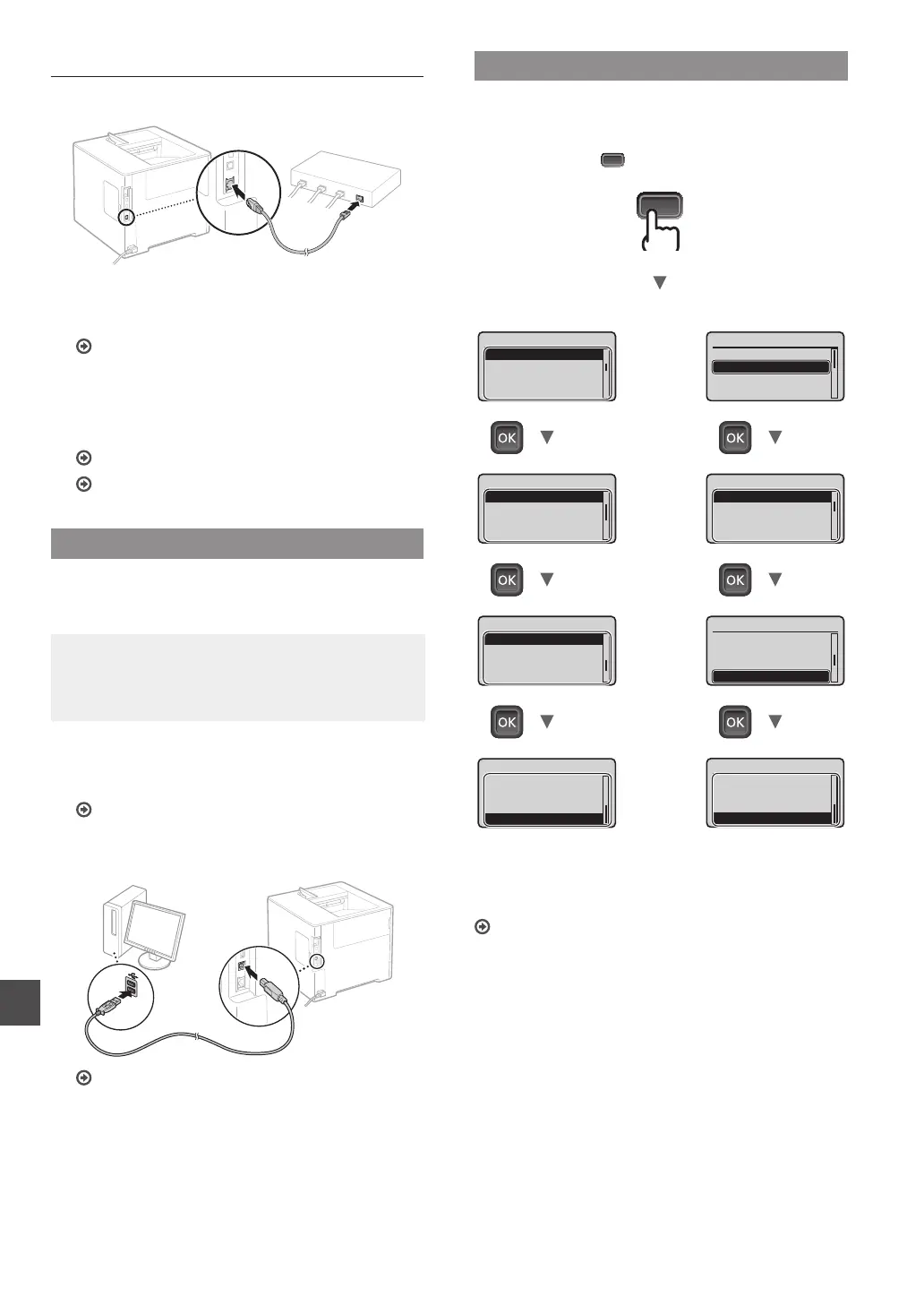 OK

OK

OK

OK

OK

OK