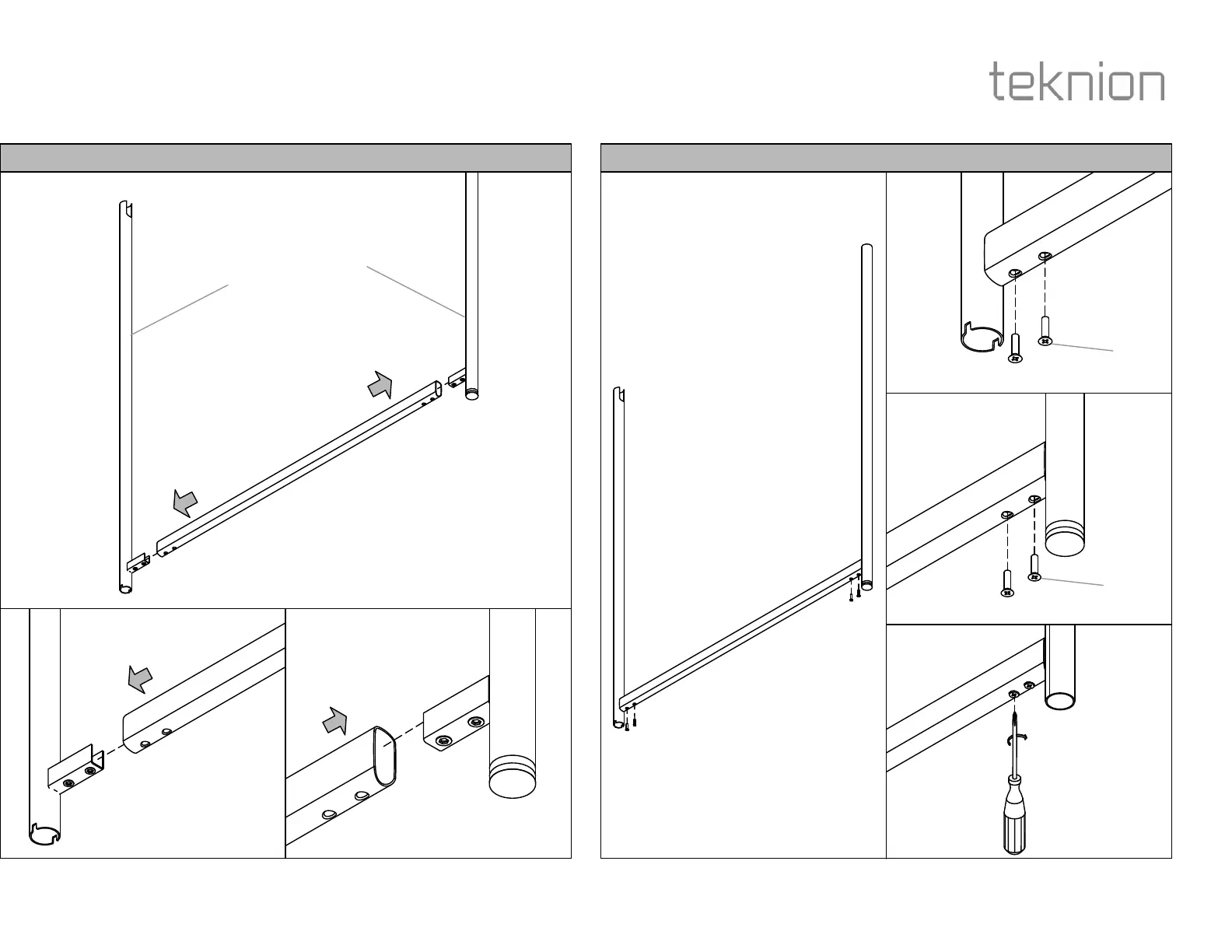 teknion