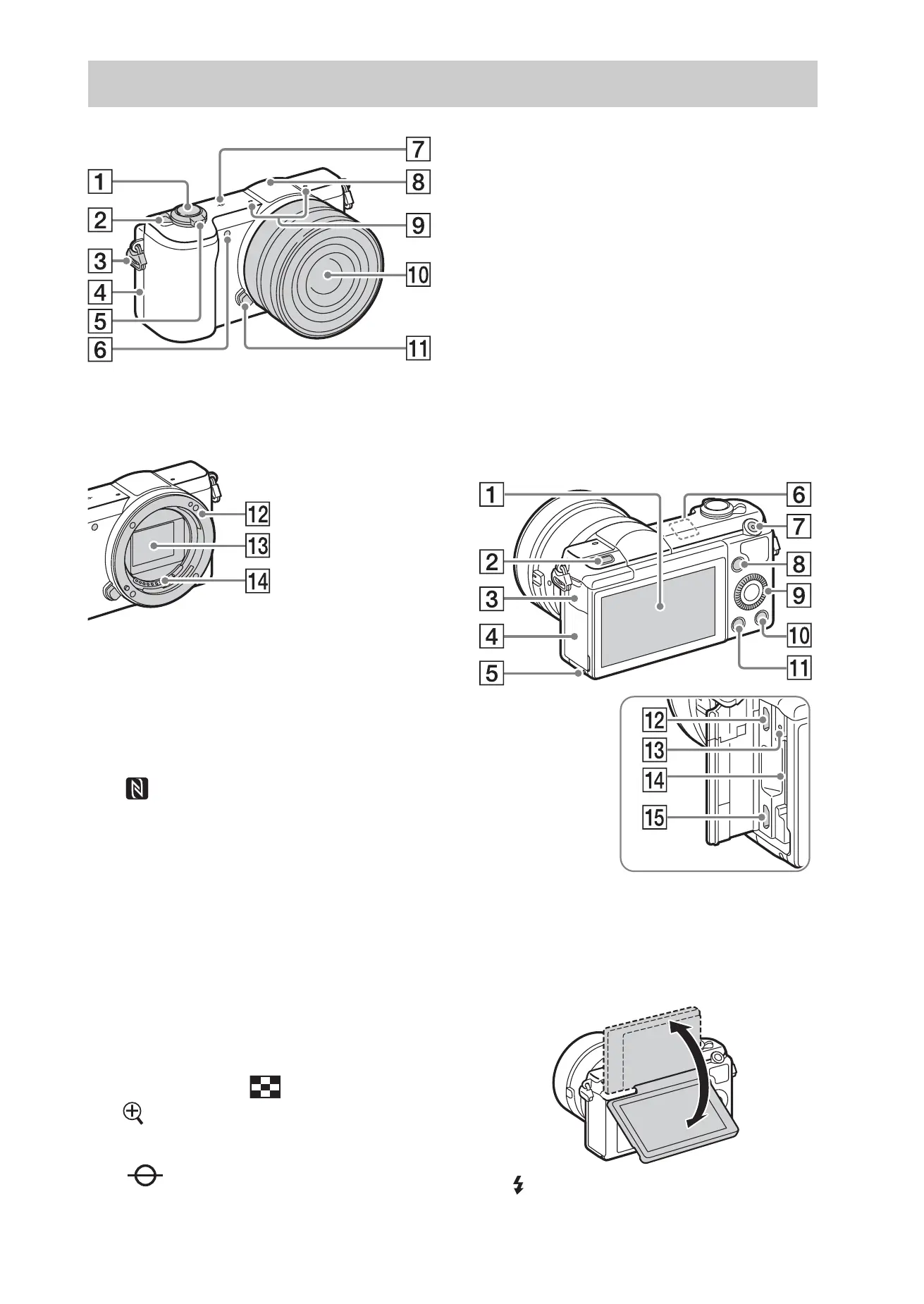 1
2
3
4
5
6
7
8
9
10
11

12
13
14

1
2
3
4
5
6
7
8
9
10
11

12
13
14
15