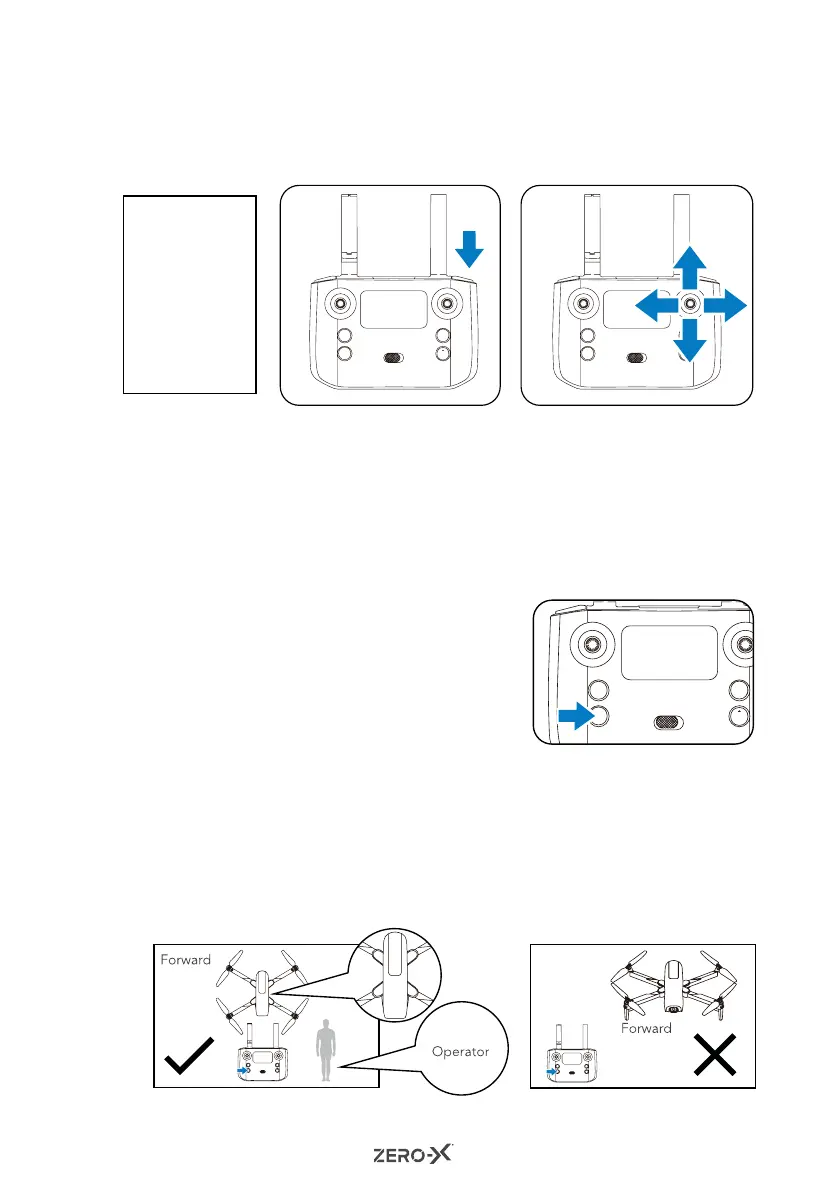 Forward

Operator

Forward

ZERO-X