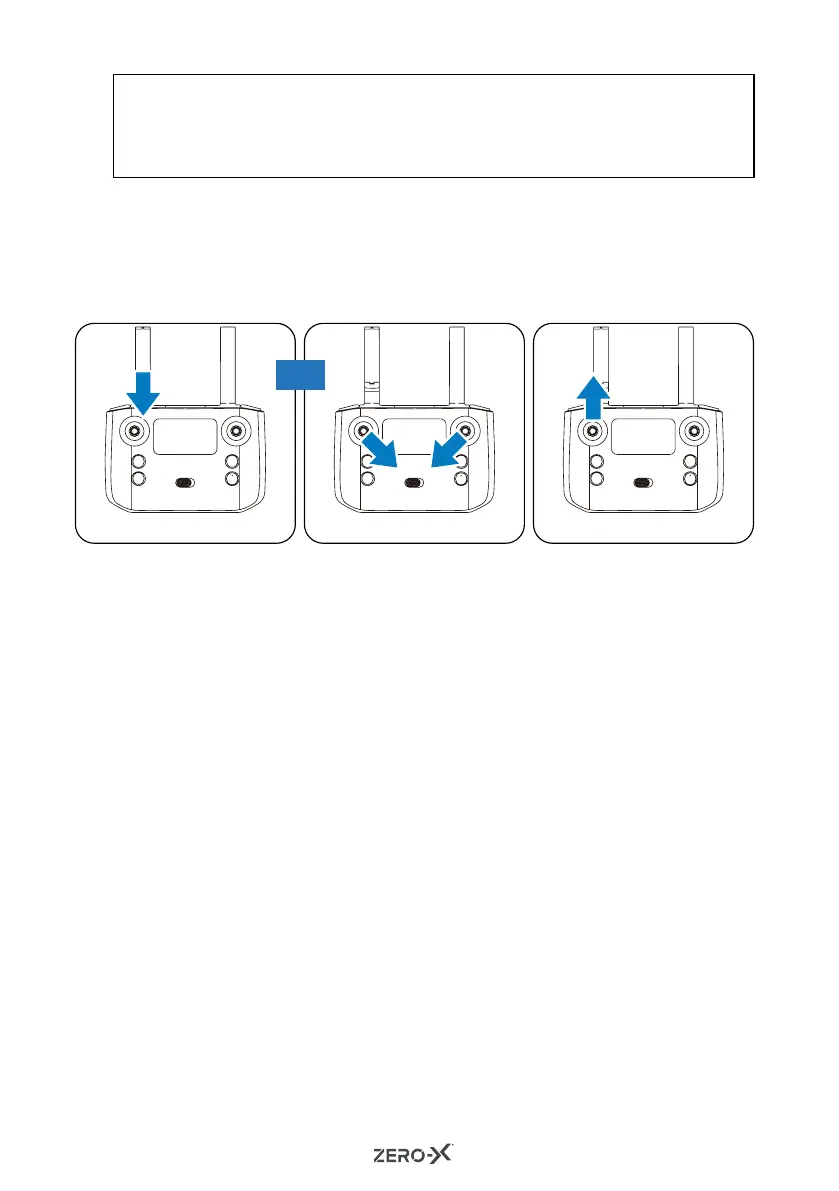 ZERO-X