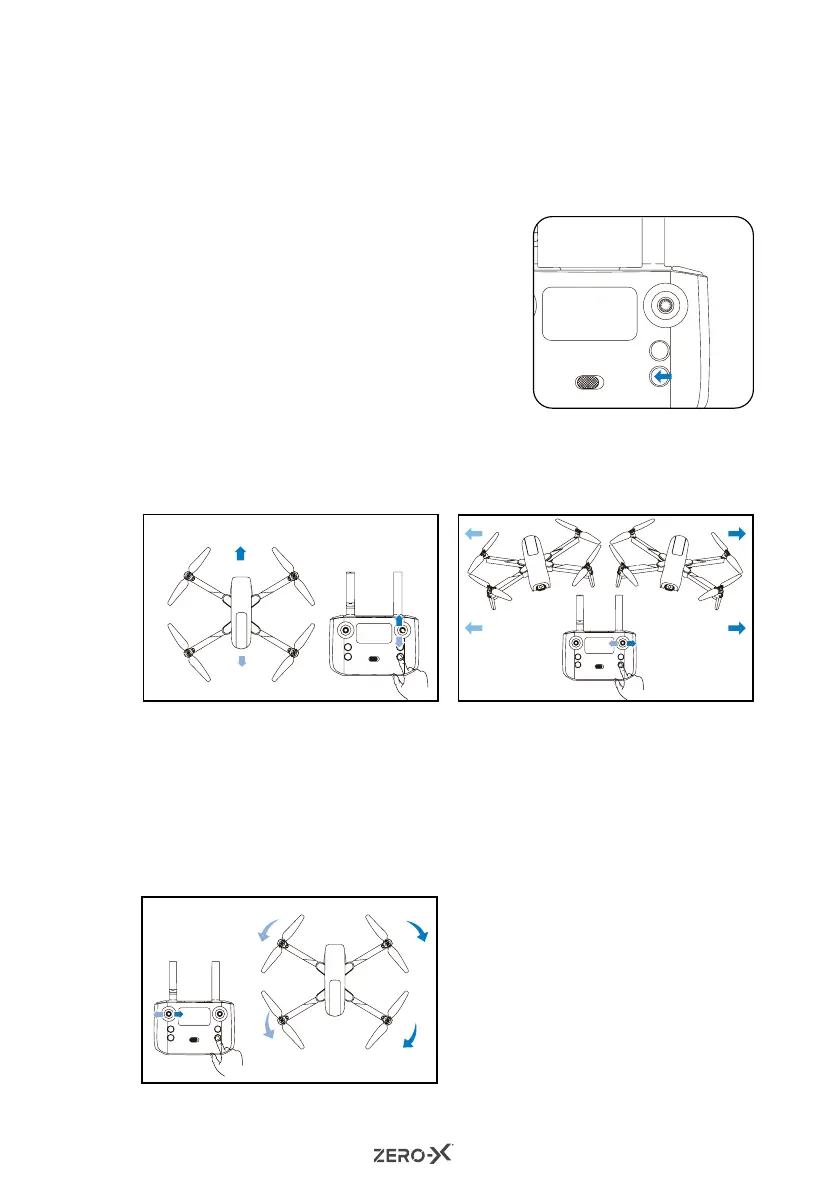 ZERO-X