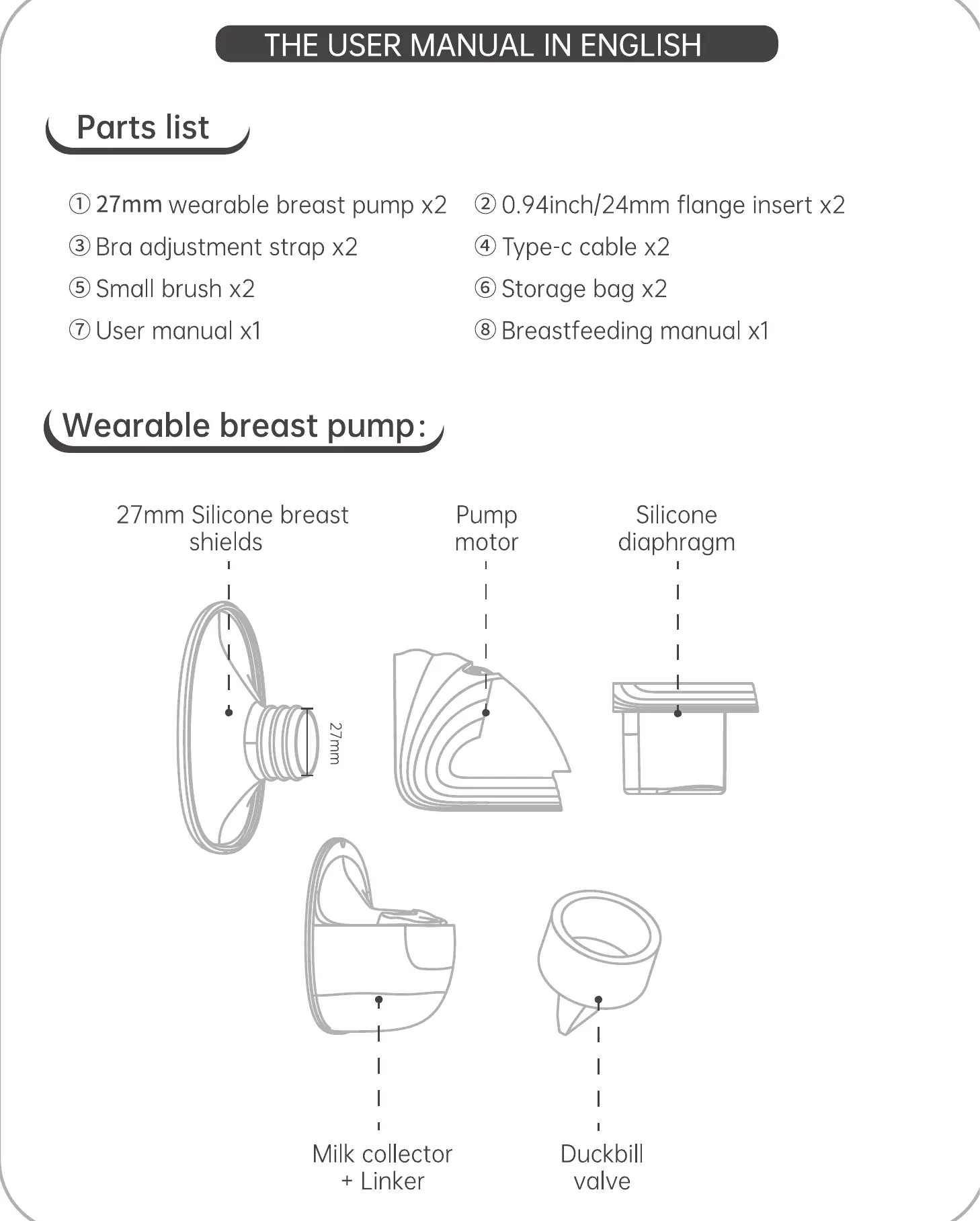 THE USER MANUAL IN ENGLISH

Parts list

① 27mm wearable breast pump x2
② 0.94inch/24mm flange insert x2
③ Bra adjustment strap x2
④ Type-c cable x2
⑤ Small brush x2
⑥ Storage bag x2
⑦ User manual x1
⑧ Breastfeeding manual x1

Wearable breast pump:

27mm Silicone breast shields

Pump motor

Silicone diaphragm

27mm

Milk collector + Linker

Duckbill valve