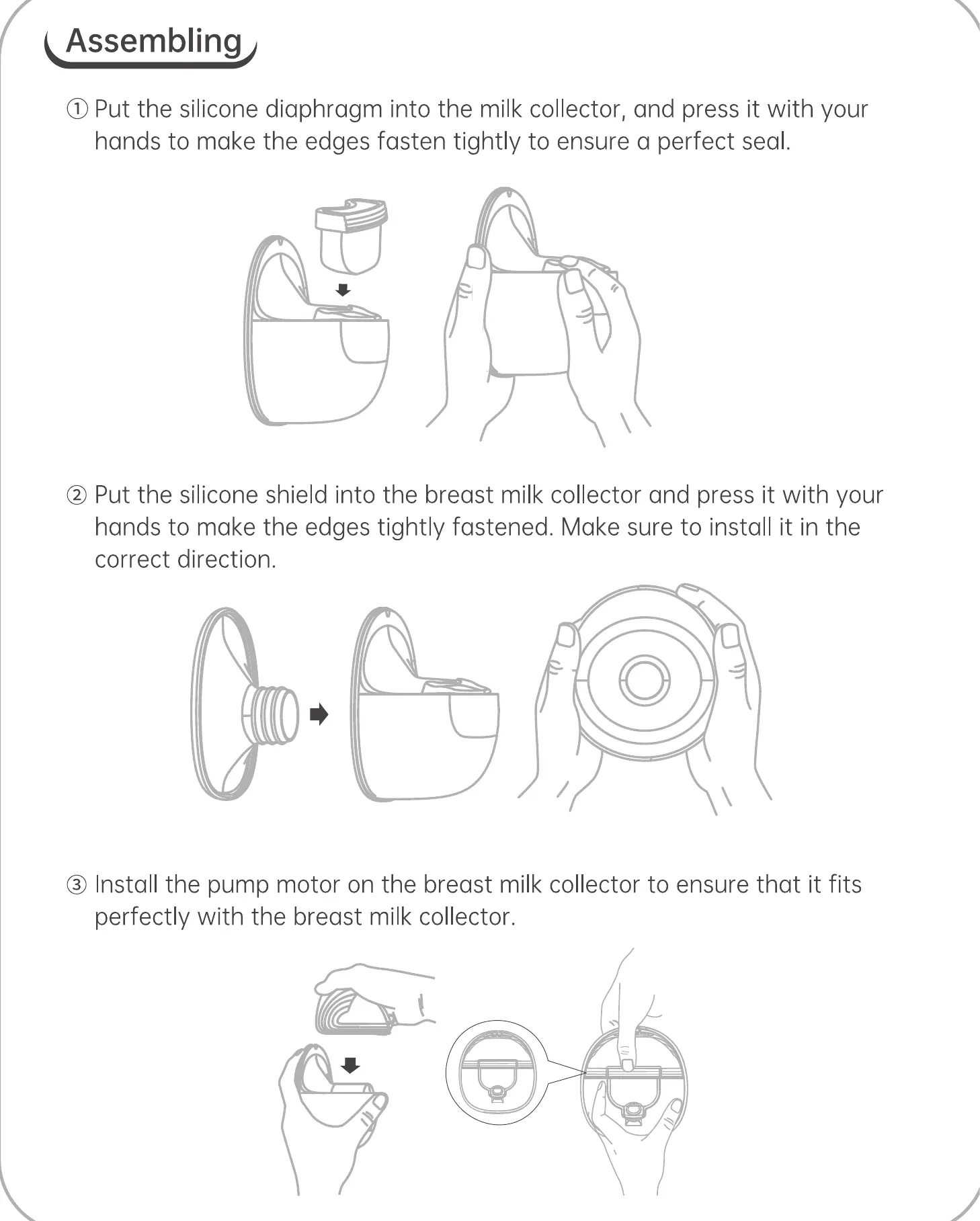 Assembling

① Put the silicone diaphragm into the milk collector, and press it with your hands to make the edges fasten tightly to ensure a perfect seal.

② Put the silicone shield into the breast milk collector and press it with your hands to make the edges tightly fastened. Make sure to install it in the correct direction.

③ Install the pump motor on the breast milk collector to ensure that it fits perfectly with the breast milk collector.