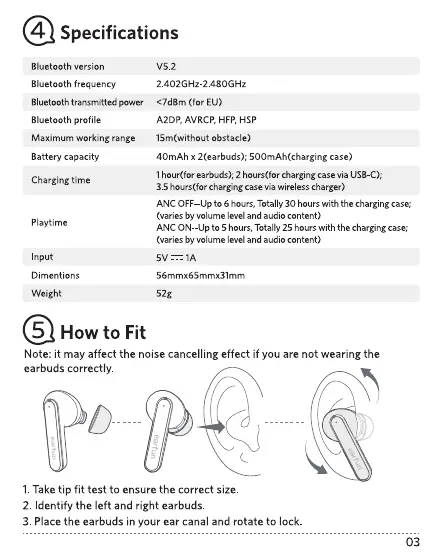 ④ Specifications

| Bluetooth version | V5.2 |
|---|---|
| Bluetooth frequency | 2.402GHz-2.480GHz |
| Bluetooth transmitted power | <7dBm (for EU) |
| Bluetooth profile | A2DP, AVRCP, HFP, HSP |
| Maximum working range | 15m(without obstacle) |
| Battery capacity | 40mAh x 2(earbuds); 500mAh(charging case) |
| Charging time | 1 hour(for earbuds); 2 hours(for charging case via USB-C); 3.5 hours(for charging case via wireless charger) |
| Playtime | ANC OFF—Up to 6 hours, Totally 30 hours with the charging case; (varies by volume level and audio content) ANC ON--Up to 5 hours, Totally 25 hours with the charging case; (varies by volume level and audio content) |
| Input | 5V ⎓ 1A |
| Dimentions | 56mmx65mmx31mm |
| Weight | 52g |

⑤ How to Fit

Note: it may affect the noise cancelling effect if you are not wearing the earbuds correctly.

earfun

earfun

earfun

1. Take tip fit test to ensure the correct size.
2. Identify the left and right earbuds.
3. Place the earbuds in your ear canal and rotate to lock.

03