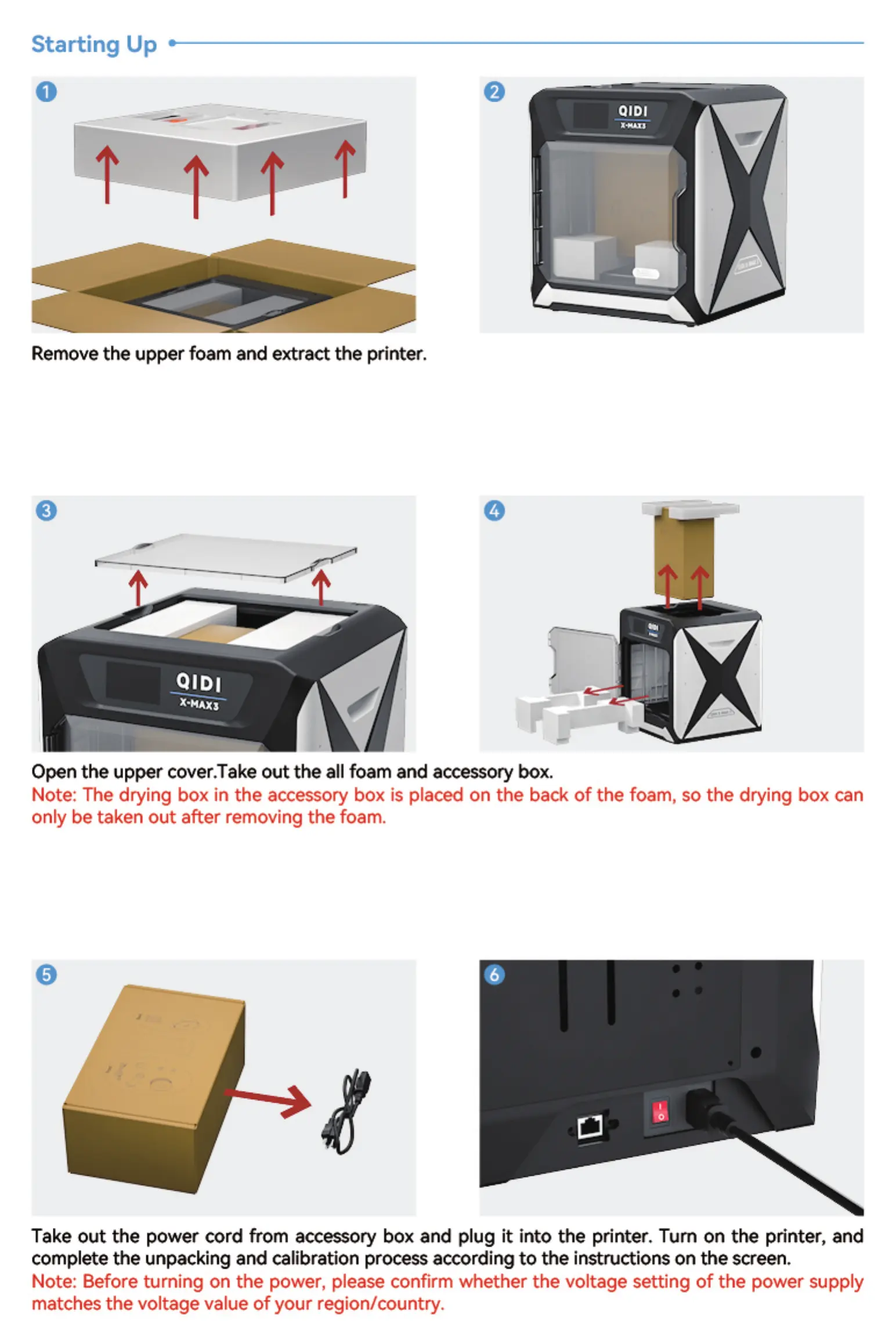 Starting Up

1

2

QIDI
X-MAX3

Remove the upper foam and extract the printer.

3

QIDI
X-MAX3

4

Open the upper cover.Take out the all foam and accessory box.
Note: The drying box in the accessory box is placed on the back of the foam, so the drying box can only be taken out after removing the foam.

5

6

Take out the power cord from accessory box and plug it into the printer. Turn on the printer, and complete the unpacking and calibration process according to the instructions on the screen.
Note: Before turning on the power, please confirm whether the voltage setting of the power supply matches the voltage value of your region/country.