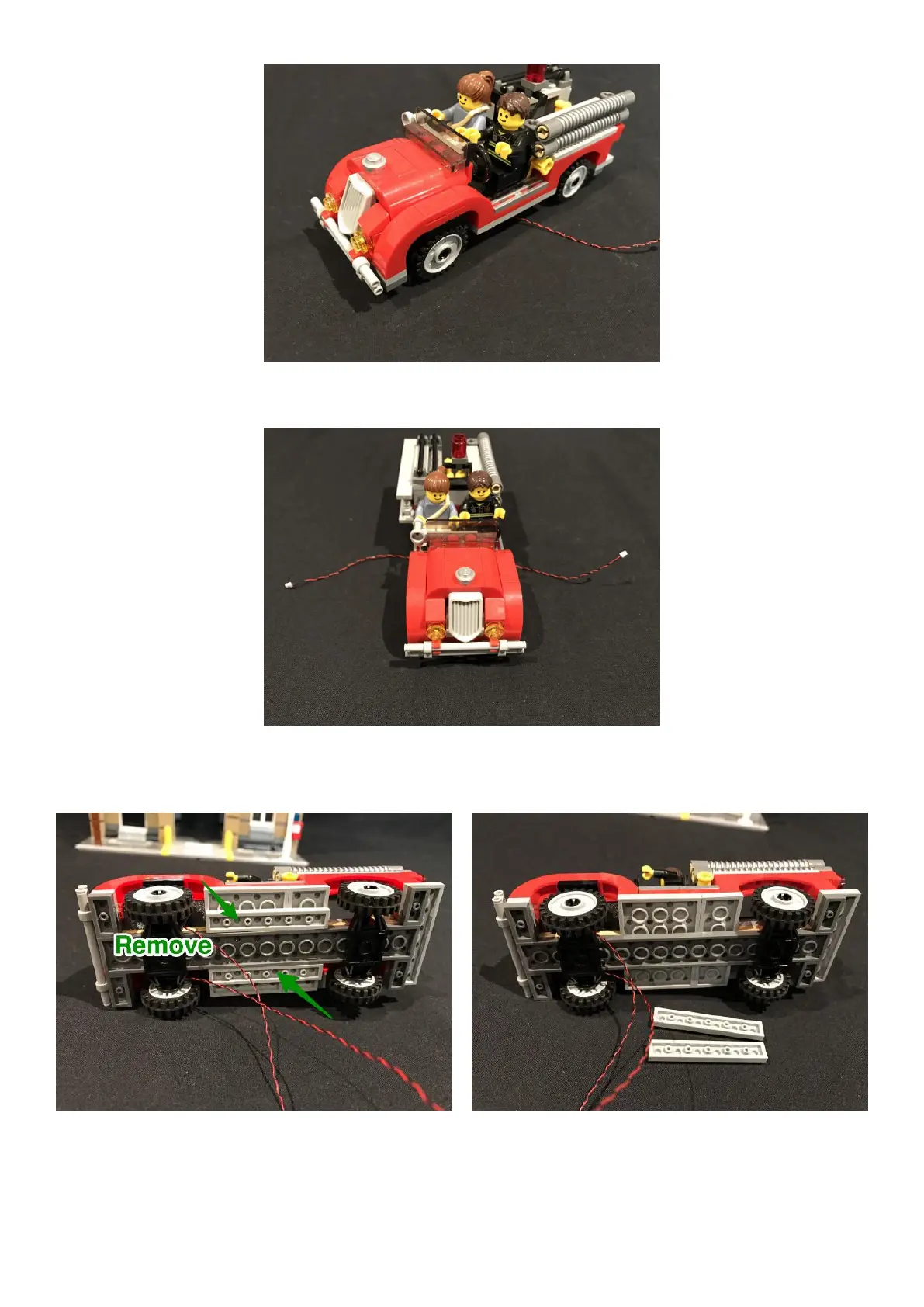 Remove