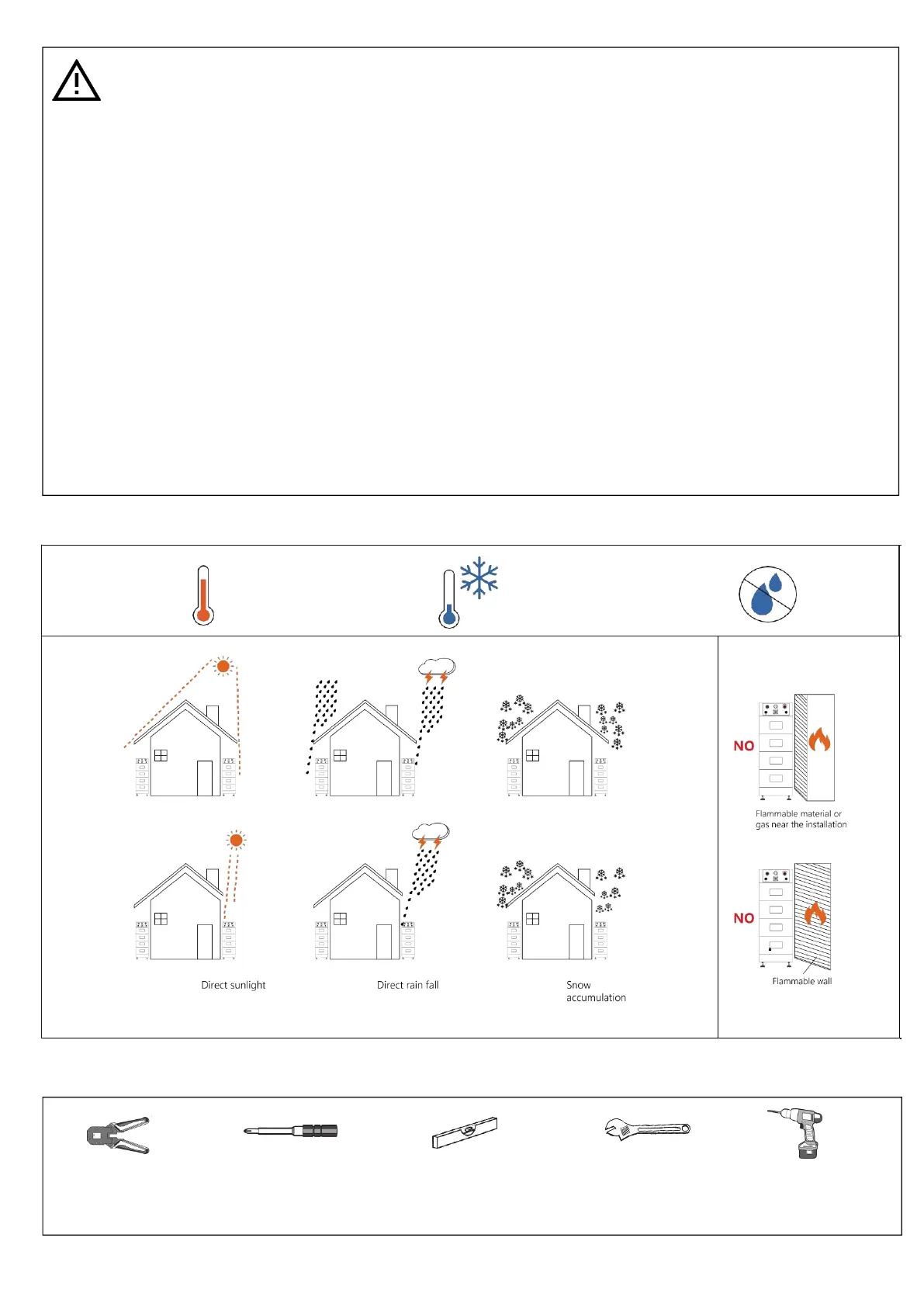 NO

Flammable material or gas near the installation

NO

Flammable wall

Direct sunlight

Direct rain fall

Snow accumulation