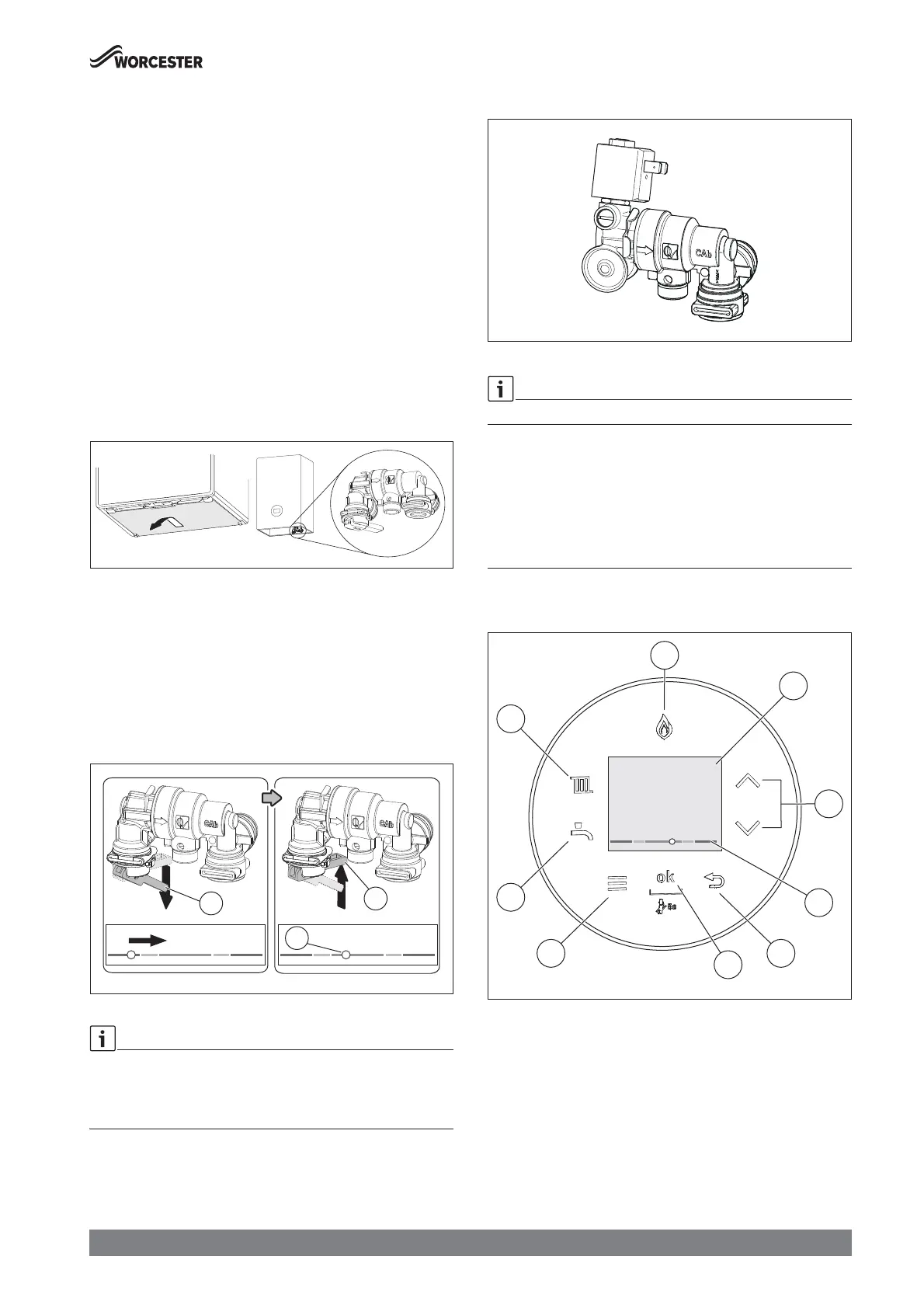 WORCESTER

CAb

CAb

CAb

ok

5s