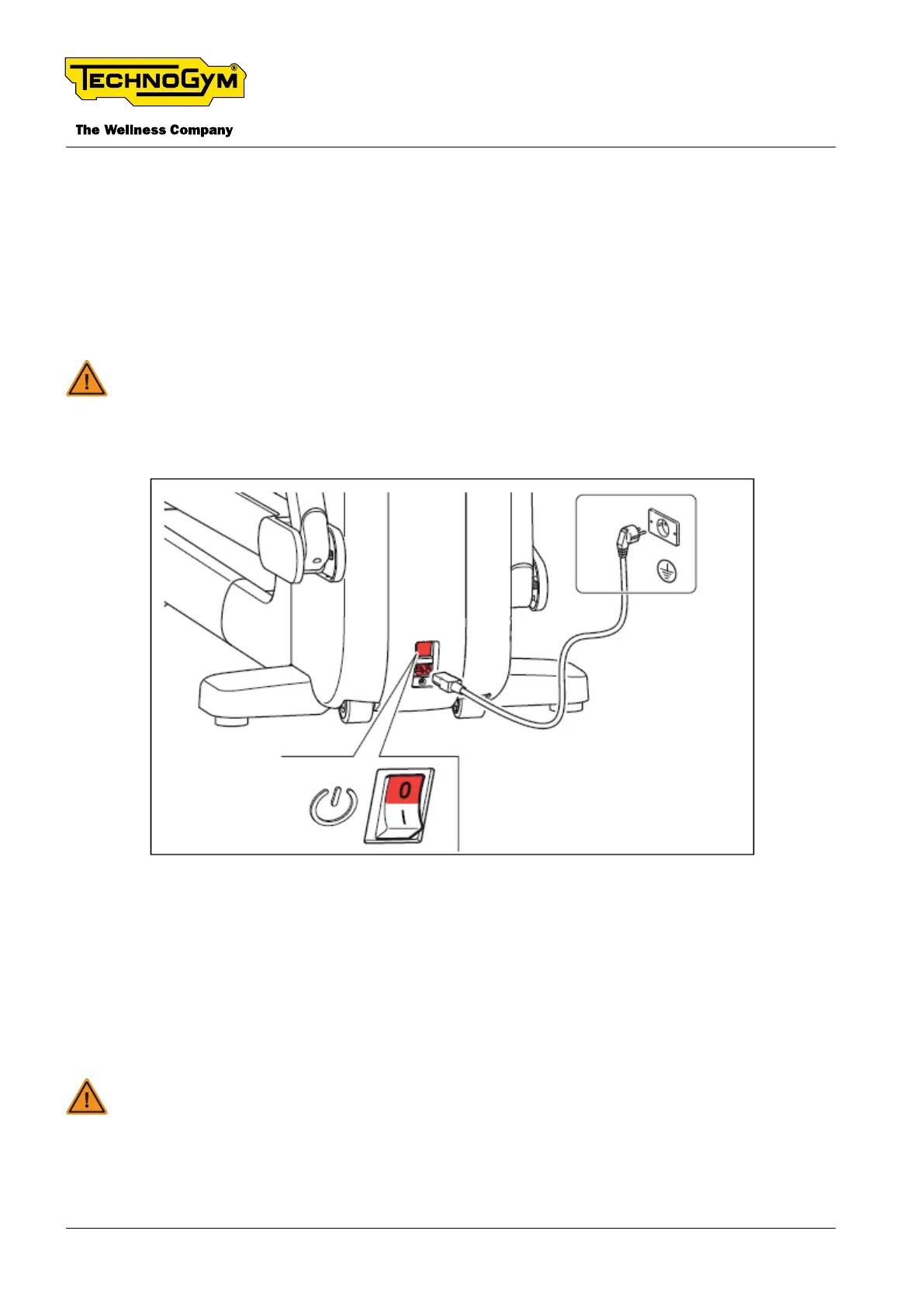 TECHNOGYM®
The Wellness Company

0
I