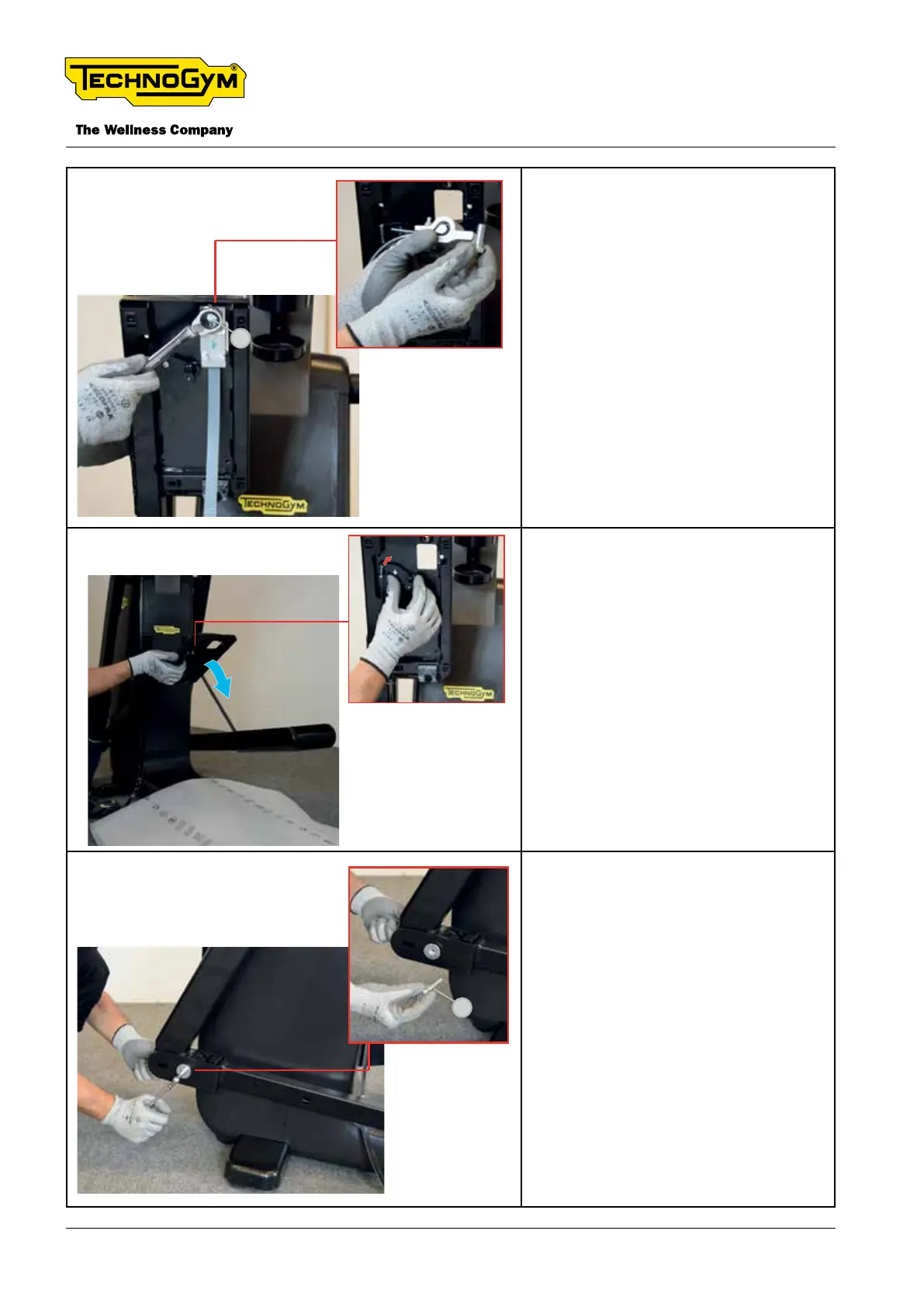 TECHNOGYM®

The Wellness Company

TECHNOGYM

TECHNOGYM