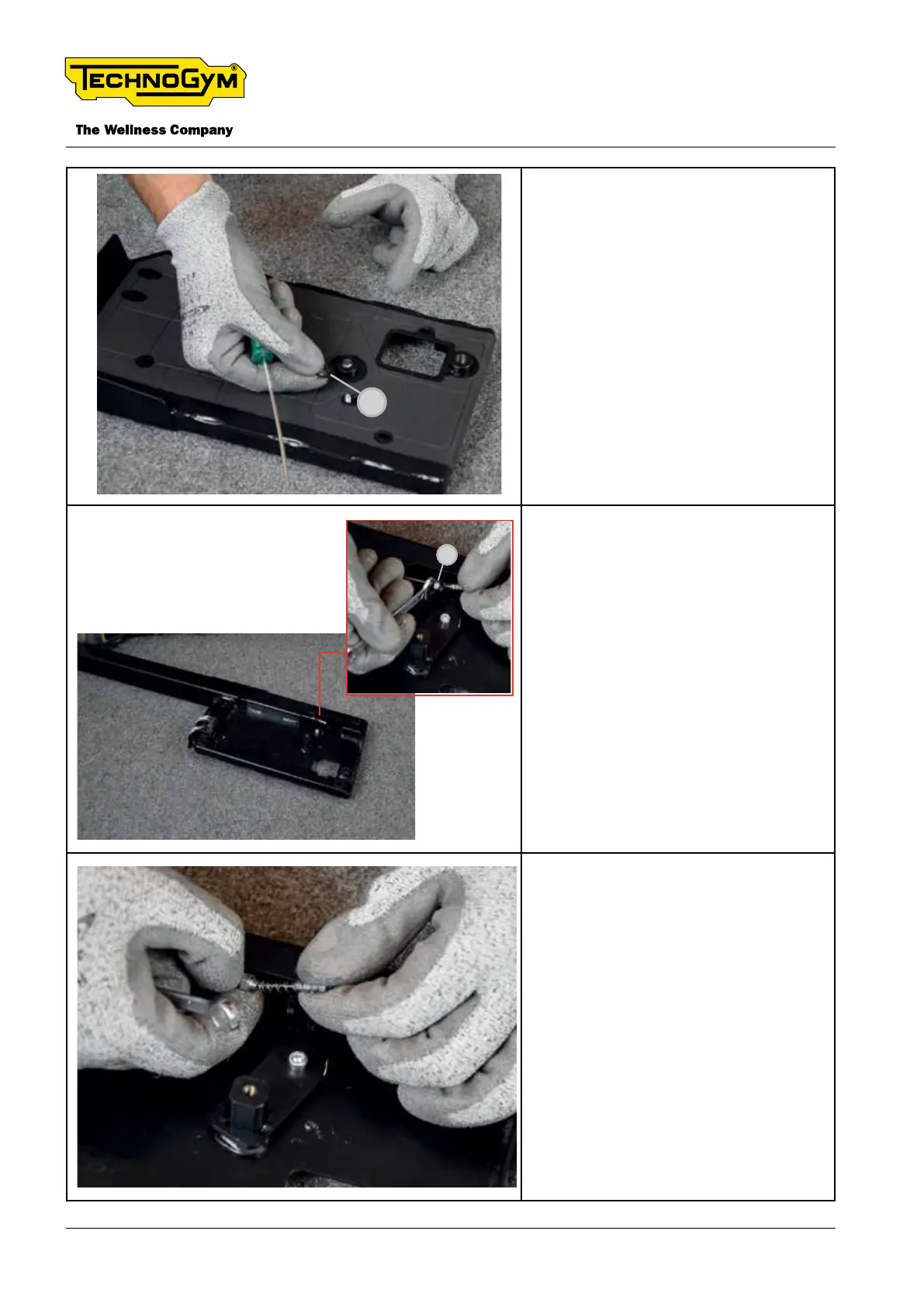 TECHNOGYM®

The Wellness Company