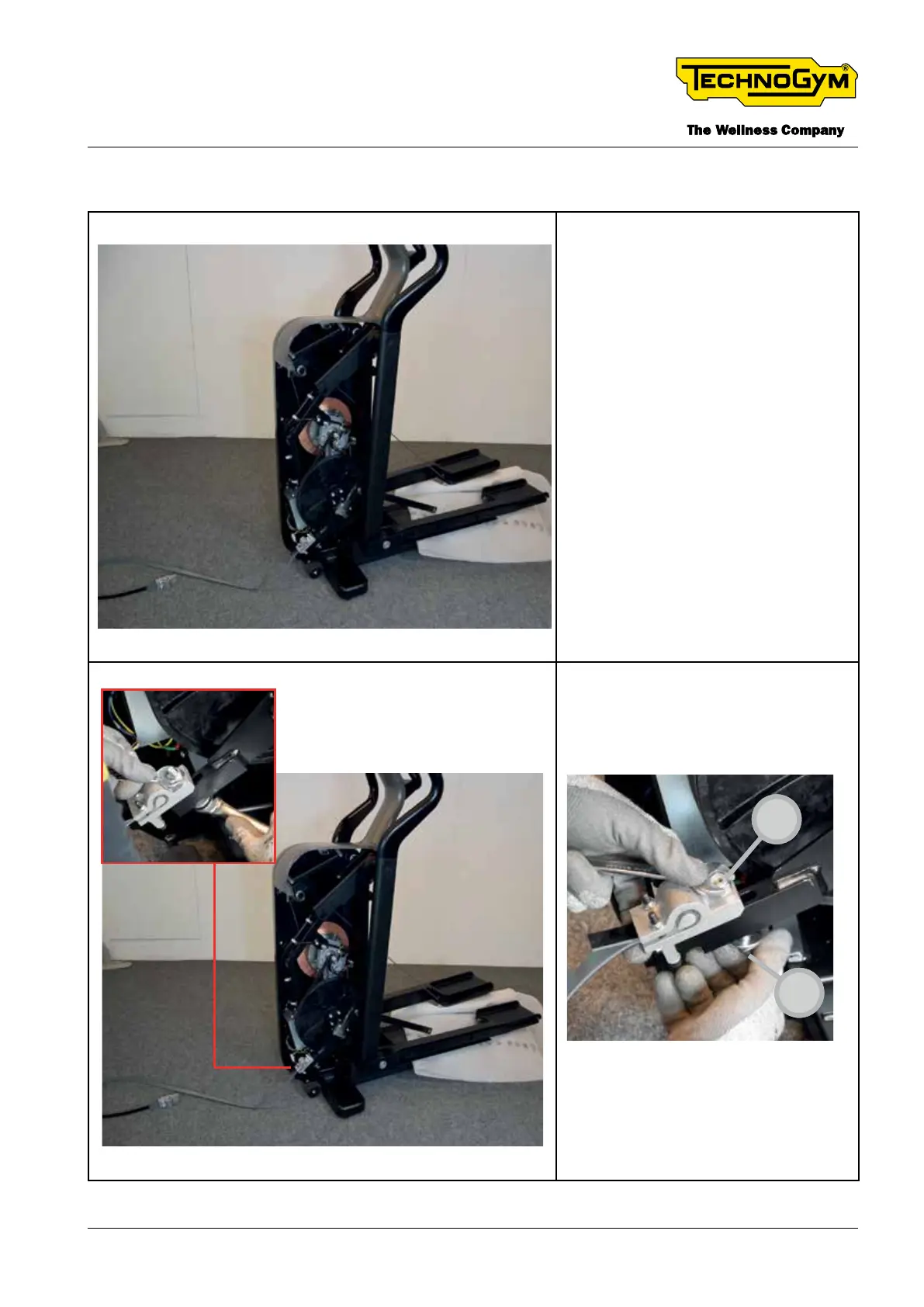 TECHNOGYM®

The Wellness Company