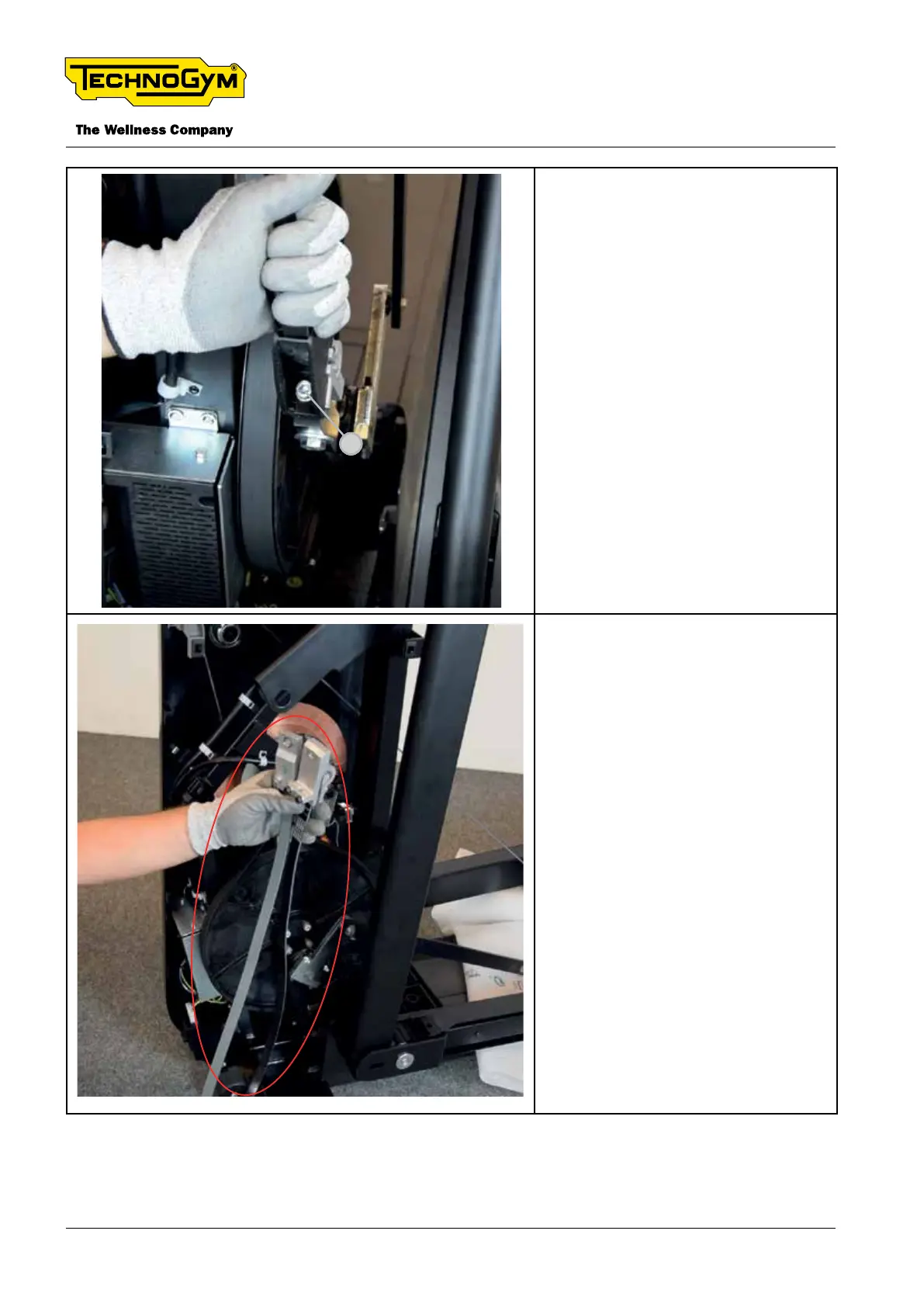 TECHNOGYM®

The Wellness Company