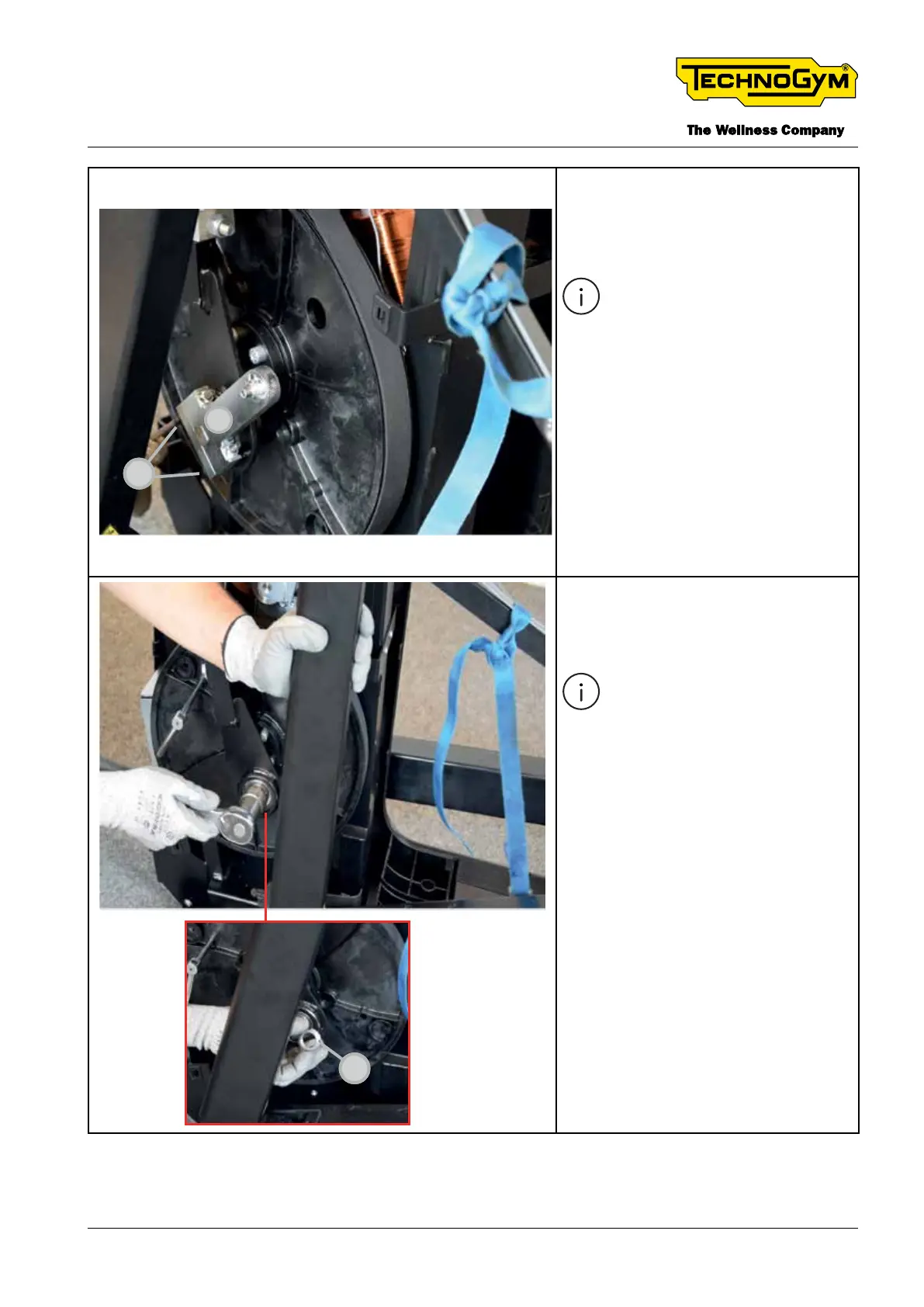 TECHNOGYM®

The Wellness Company