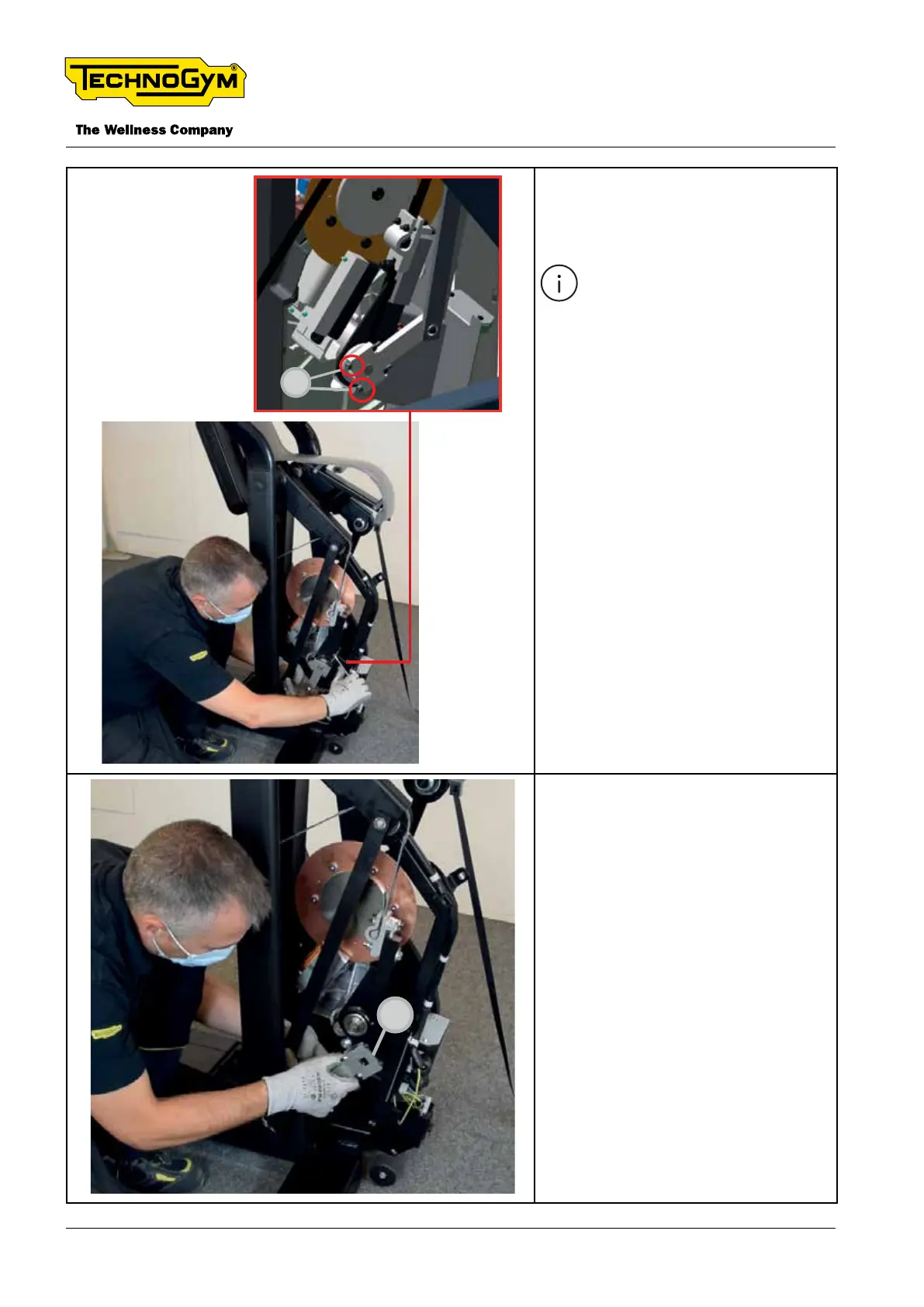 TECHNOGYM®

The Wellness Company