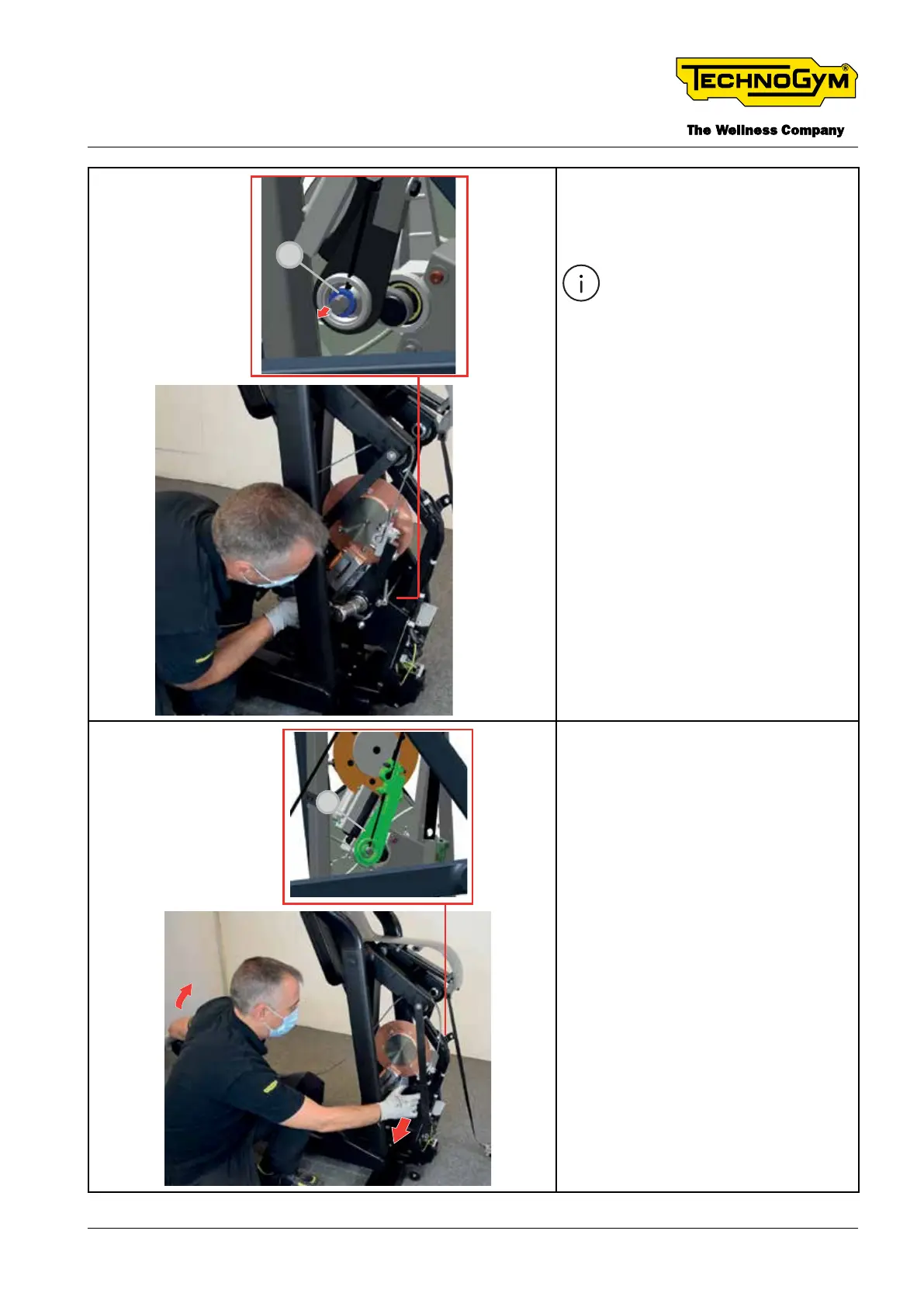 TECHNOGYM®

The Wellness Company