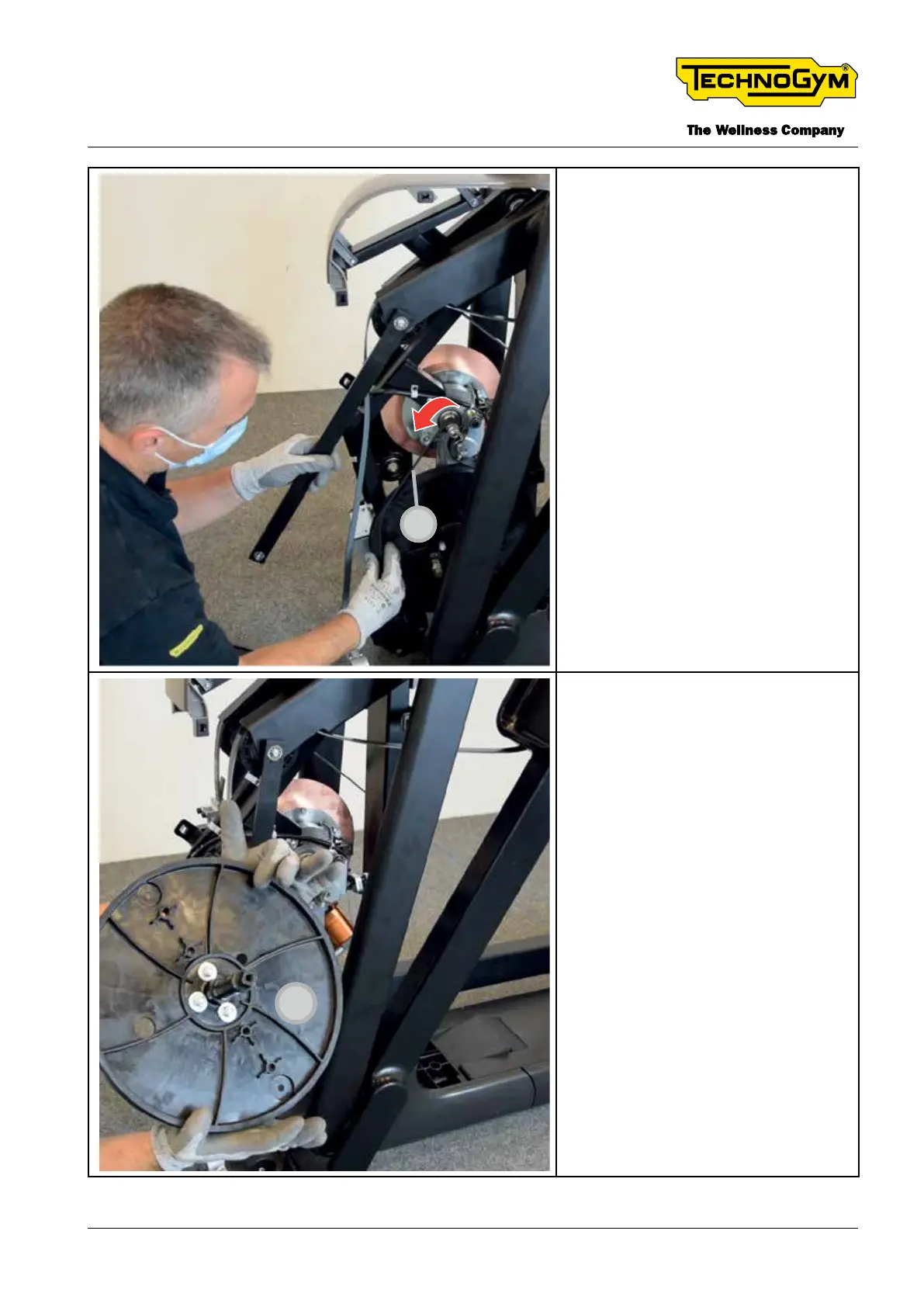 TECHNOGYM®

The Wellness Company