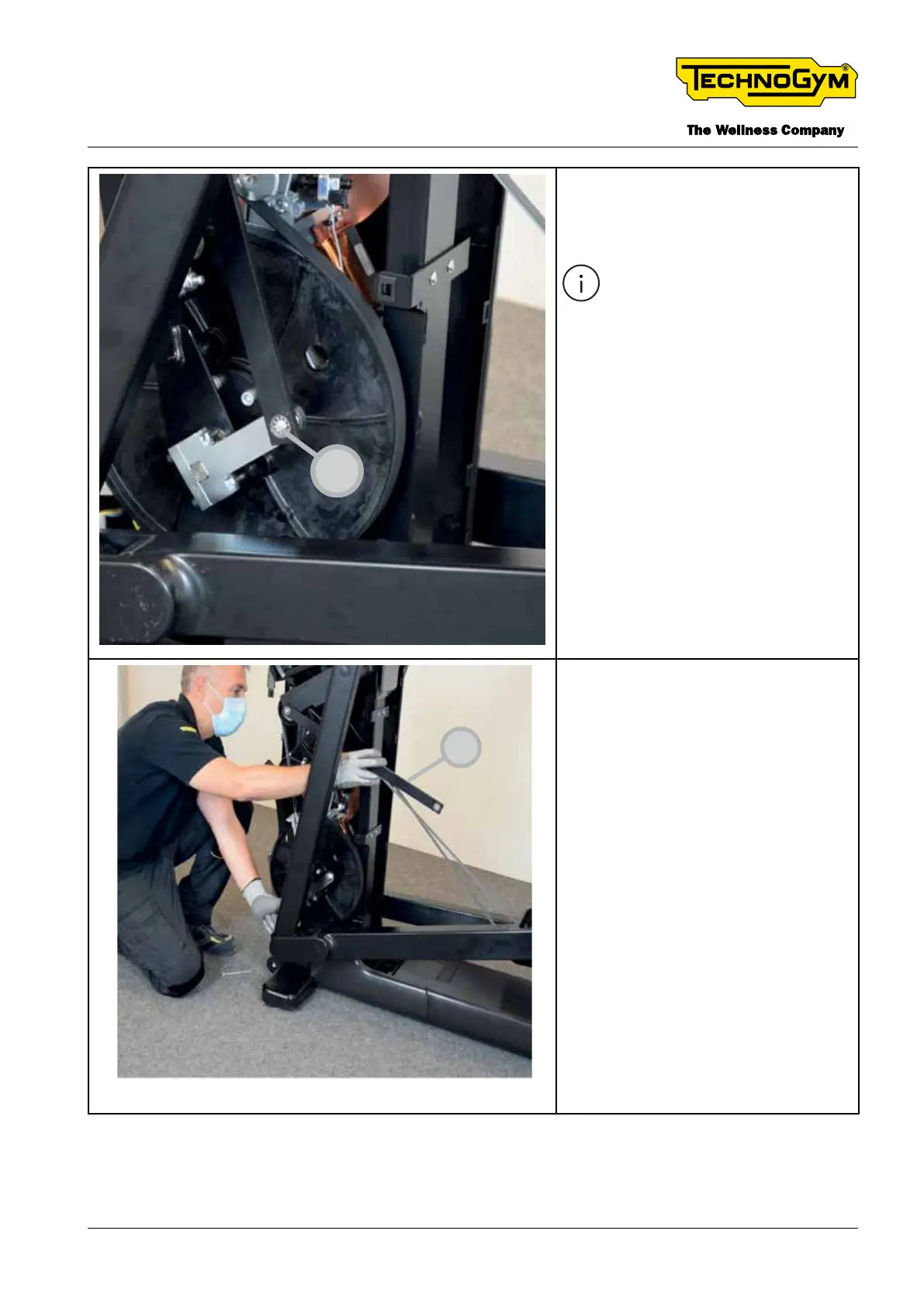 TECHNOGYM®
The Wellness Company