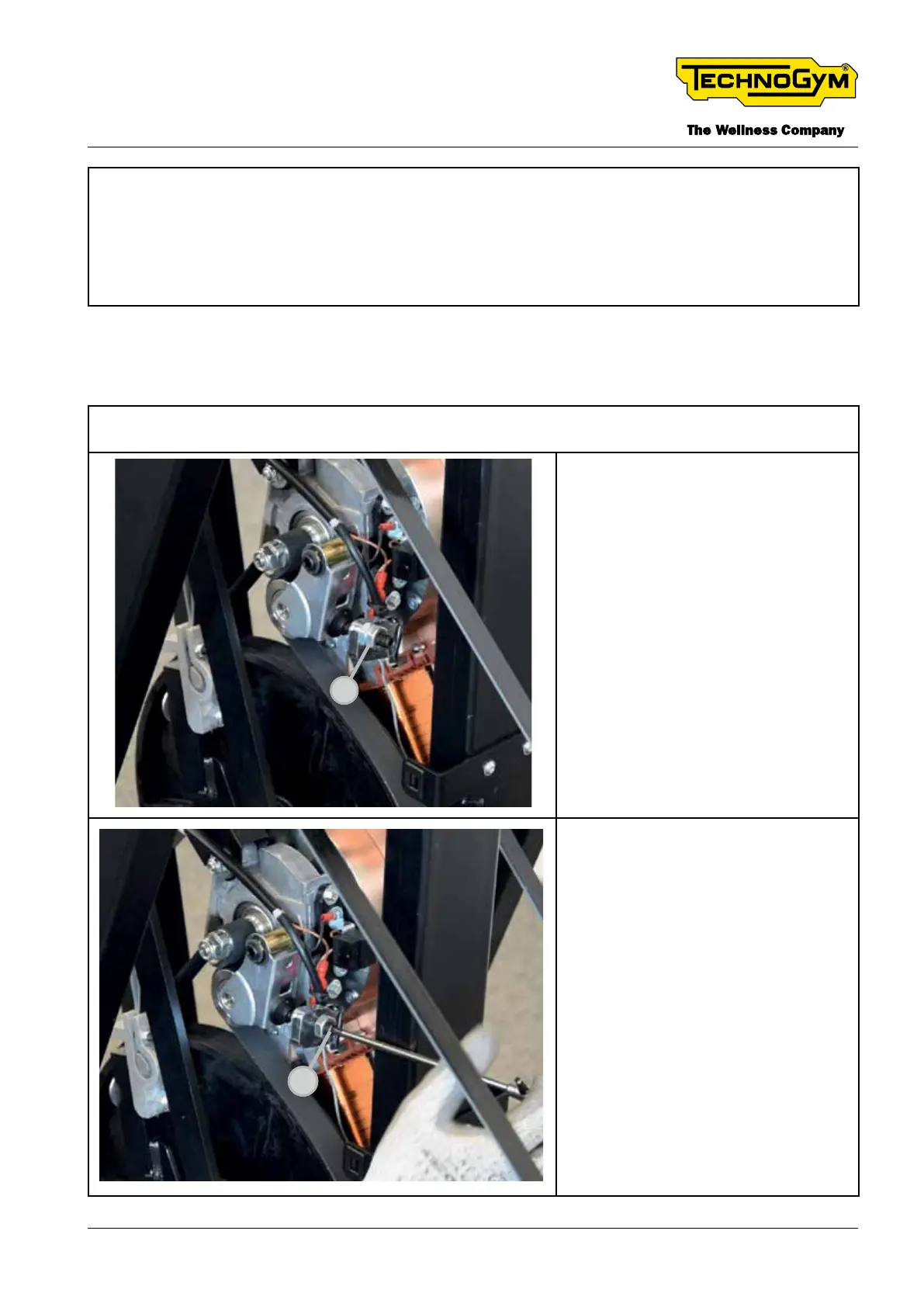 TECHNOGYM®
The Wellness Company