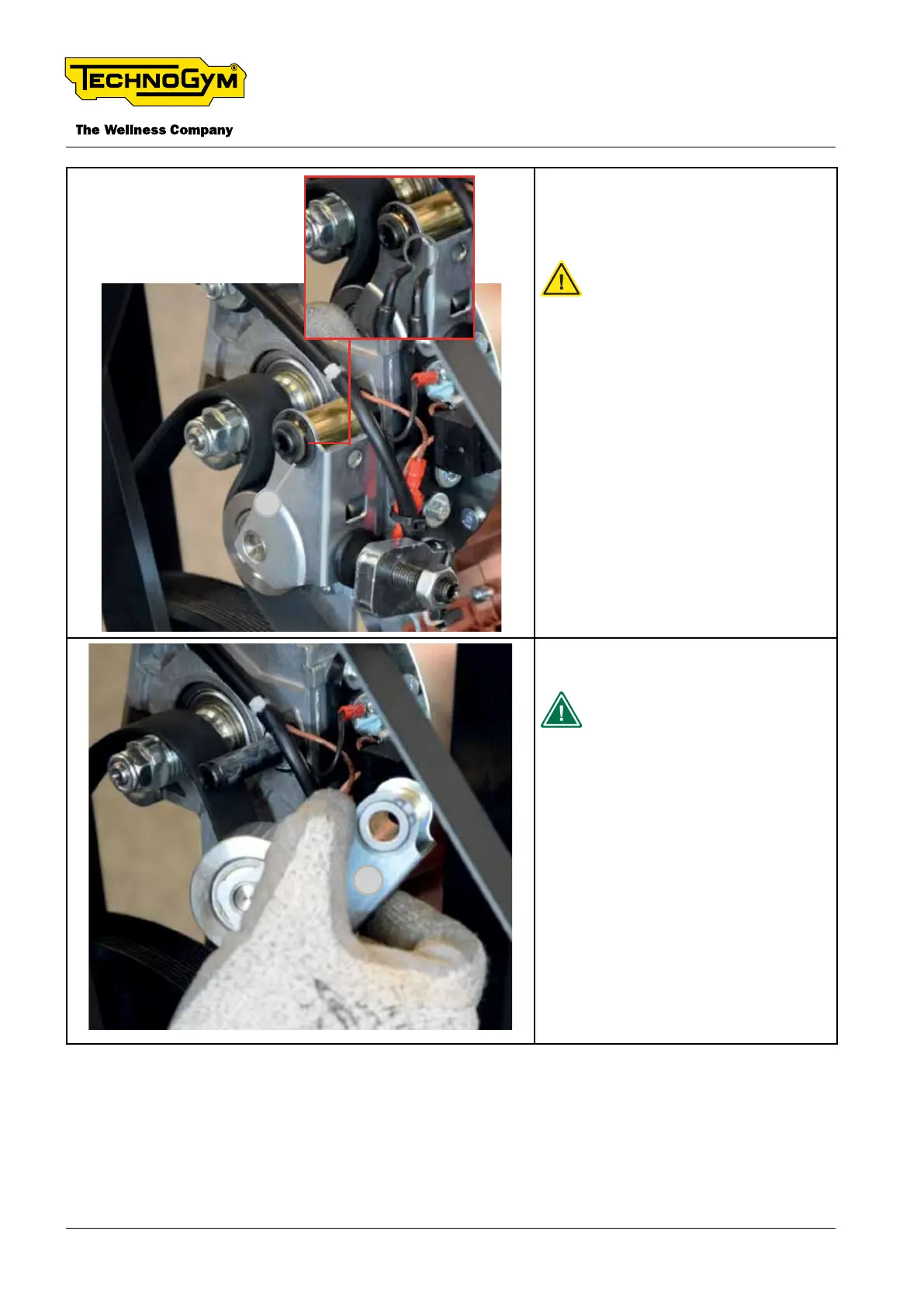 TECHNOGYM®

The Wellness Company