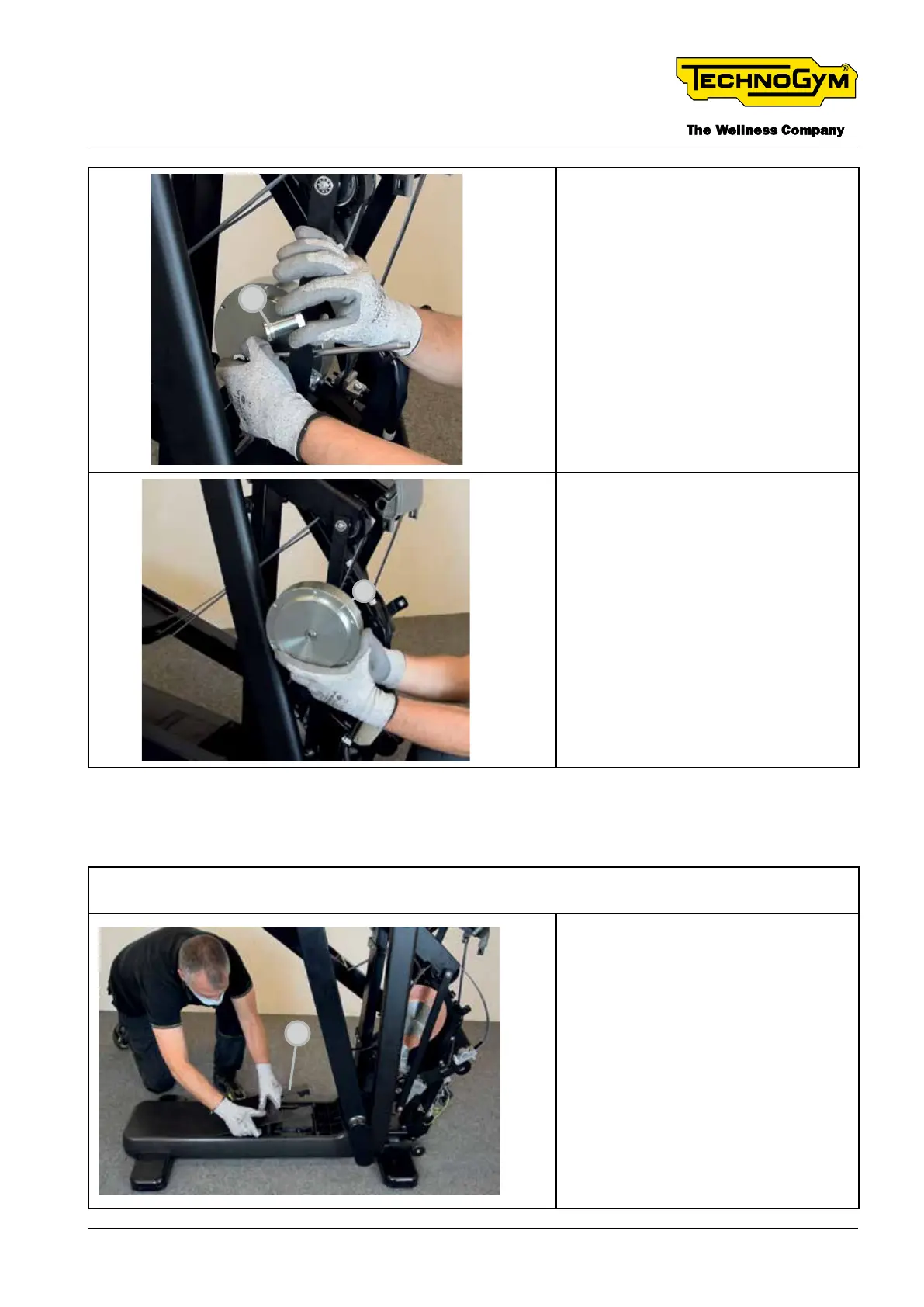 TECHNOGYM®

The Wellness Company