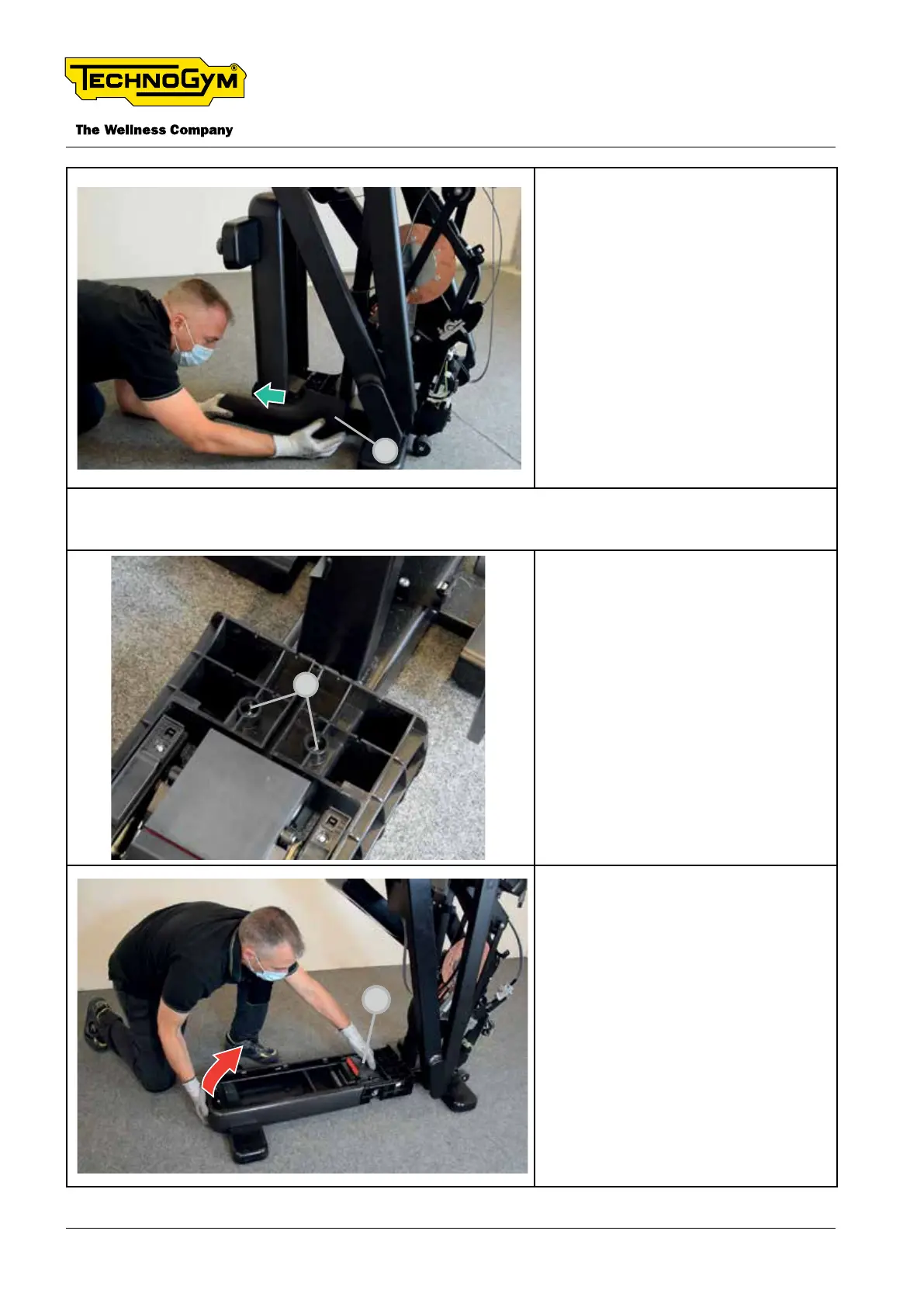 TECHNOGYM®

The Wellness Company