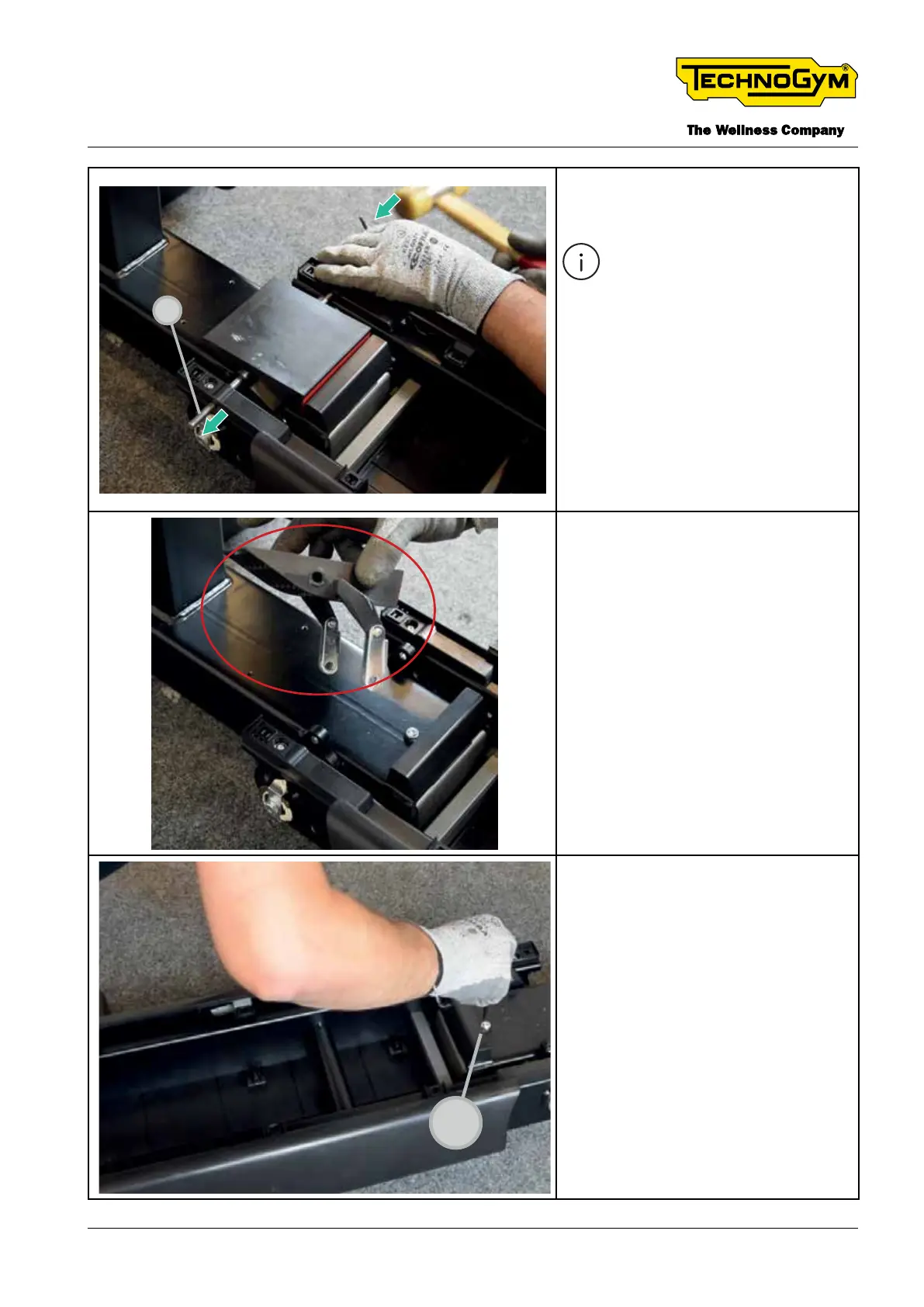 TECHNOGYM®

The Wellness Company