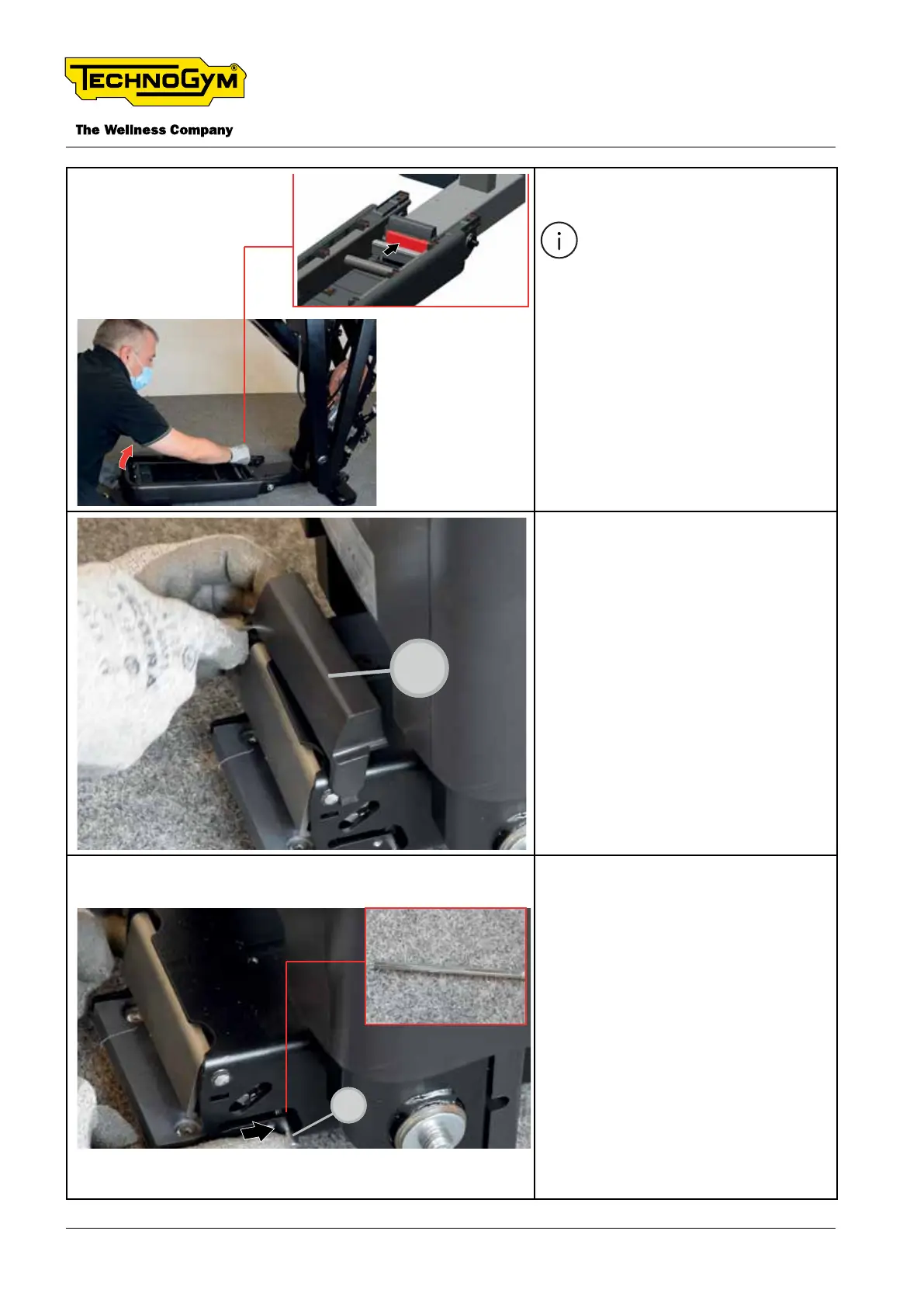 TECHNOGYM®

The Wellness Company