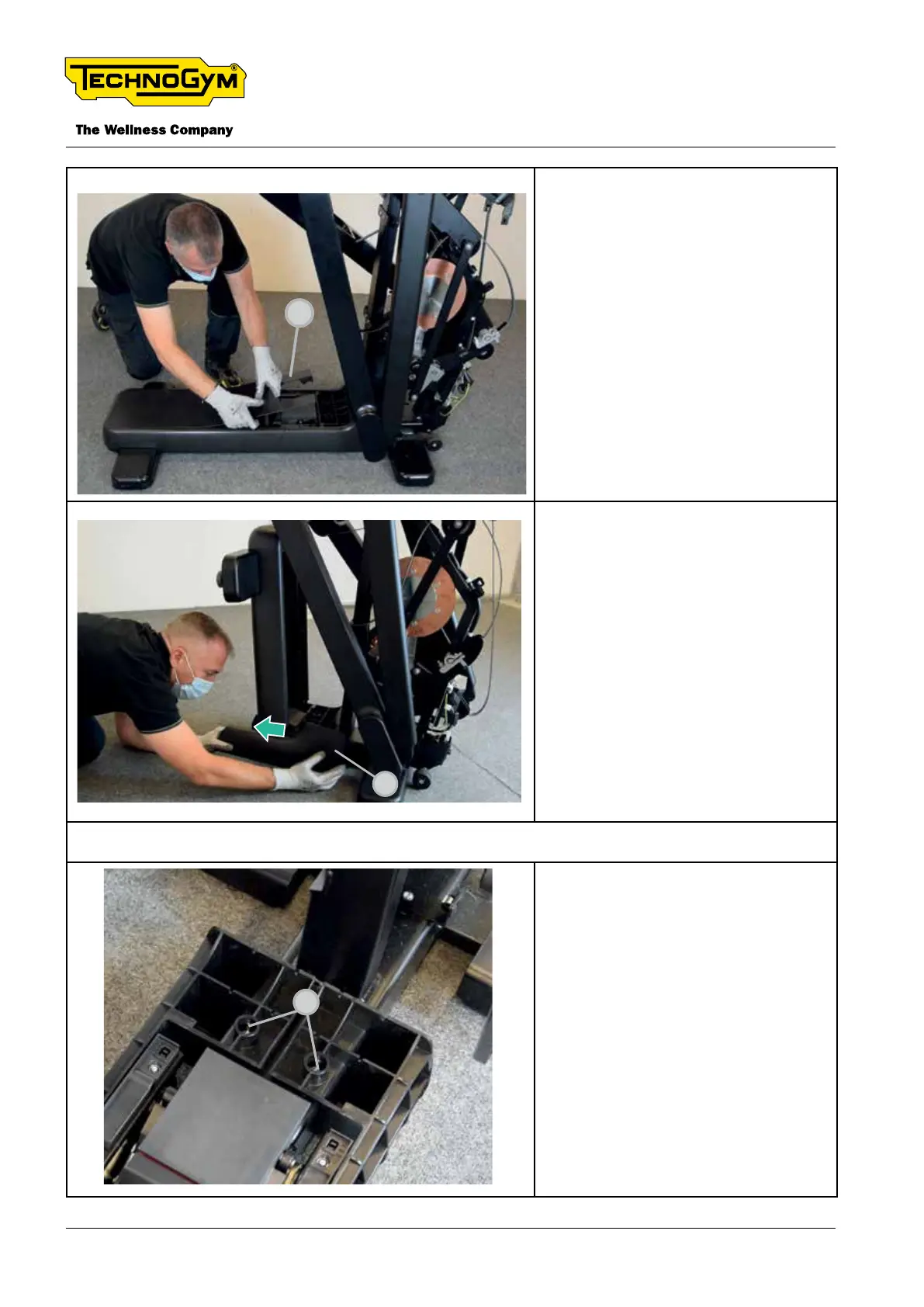 TECHNOGYM®

The Wellness Company