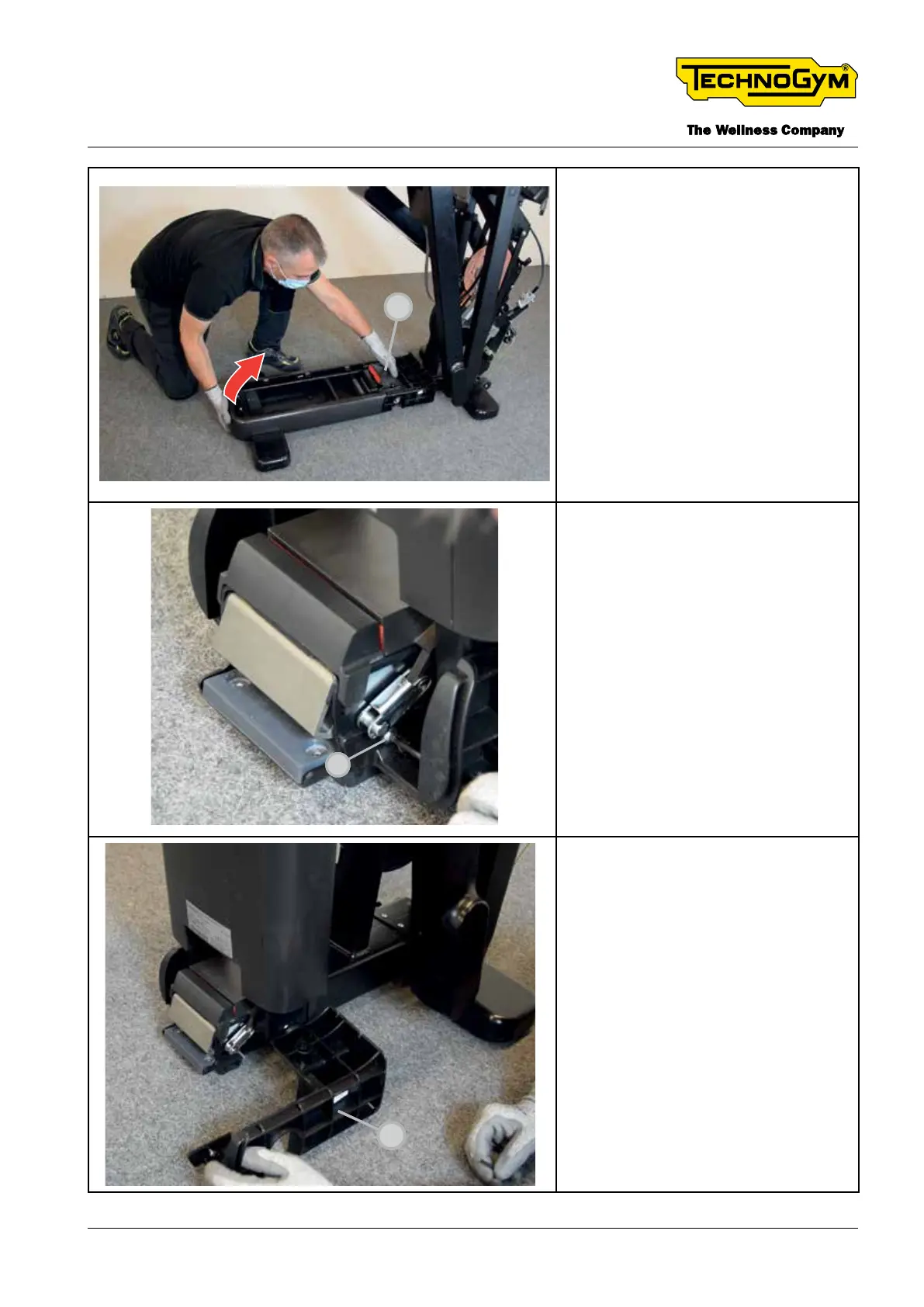 TECHNOGYM®

The Wellness Company