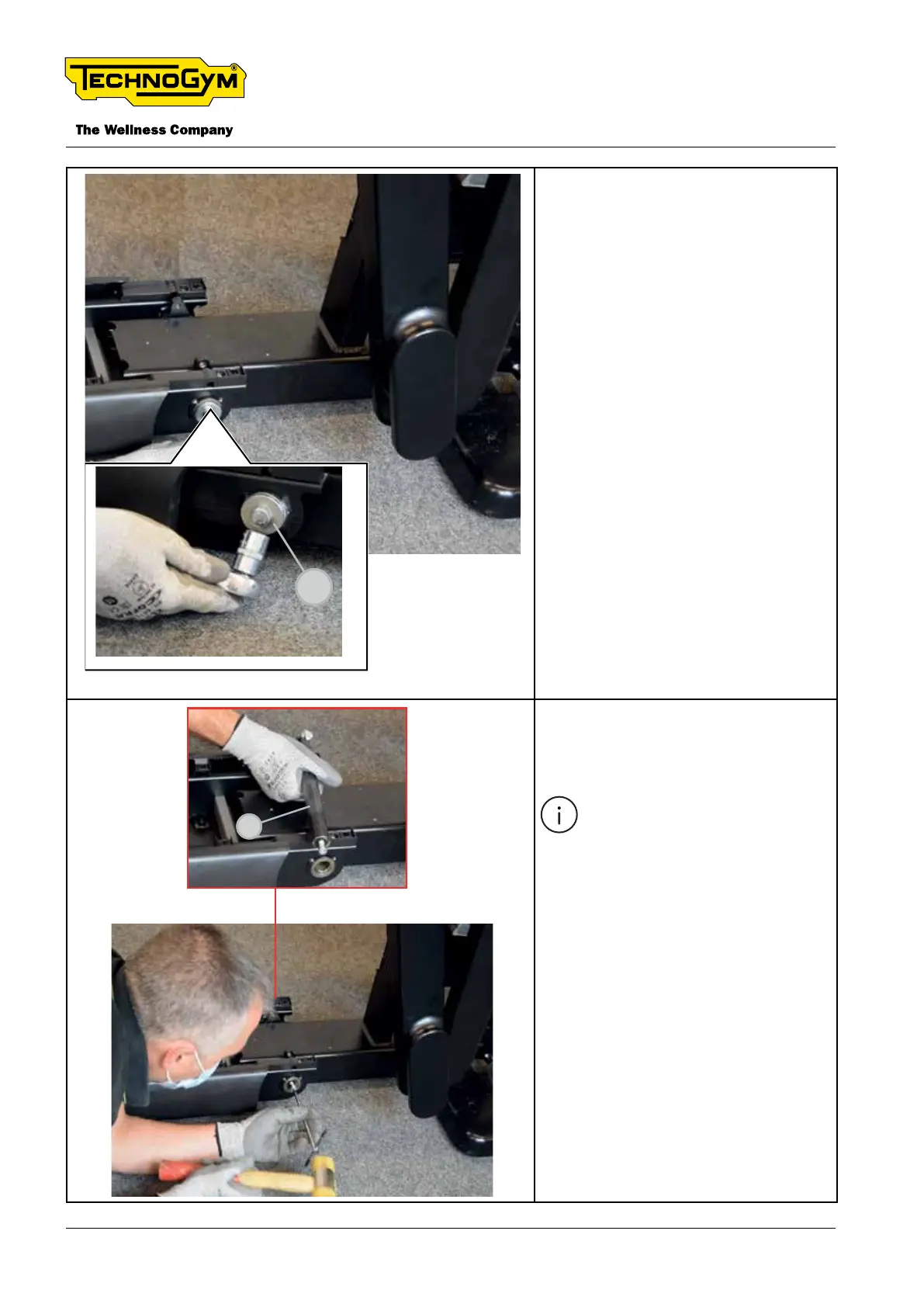 TECHNOGYM®

The Wellness Company