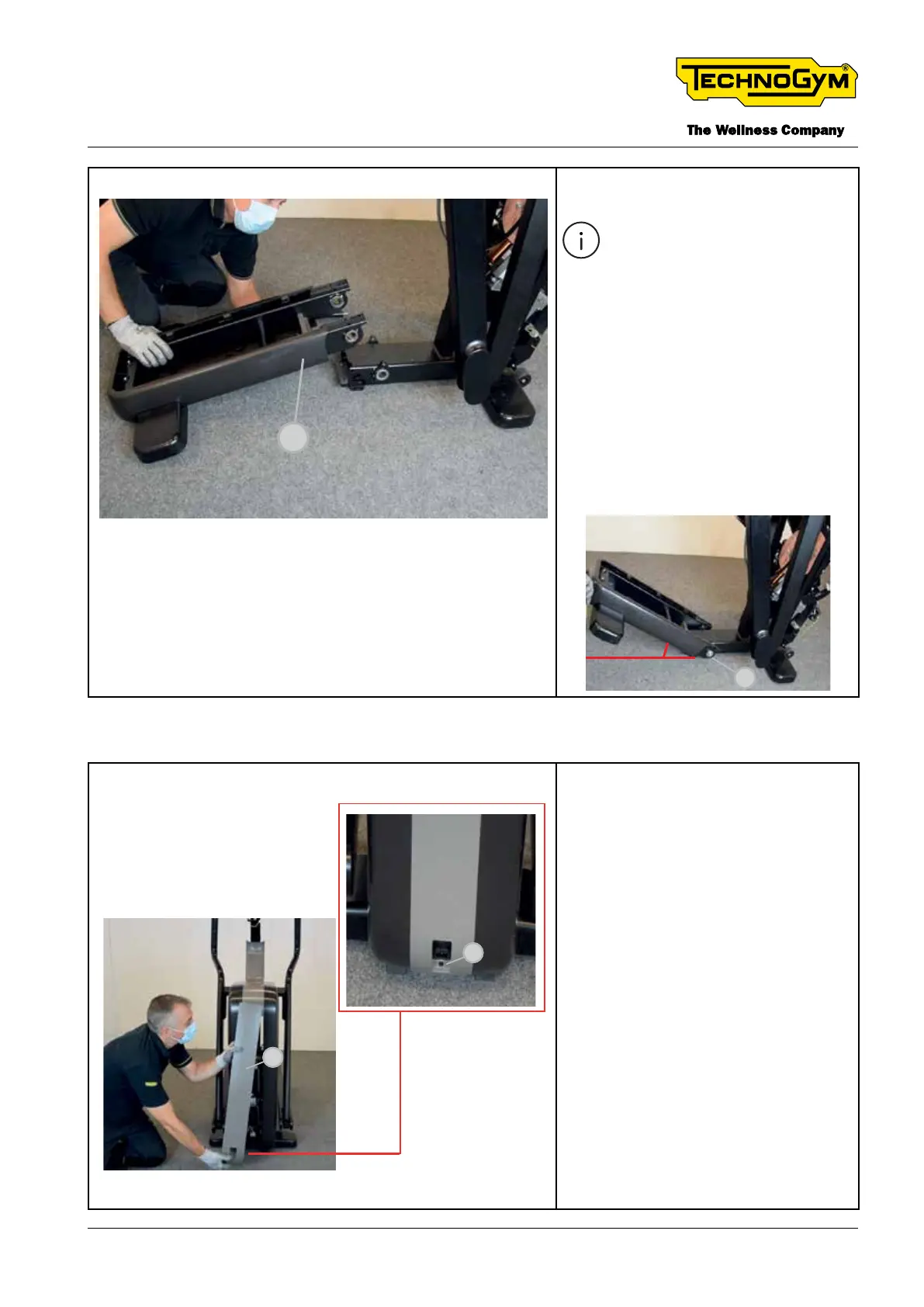 TECHNOGYM®

The Wellness Company