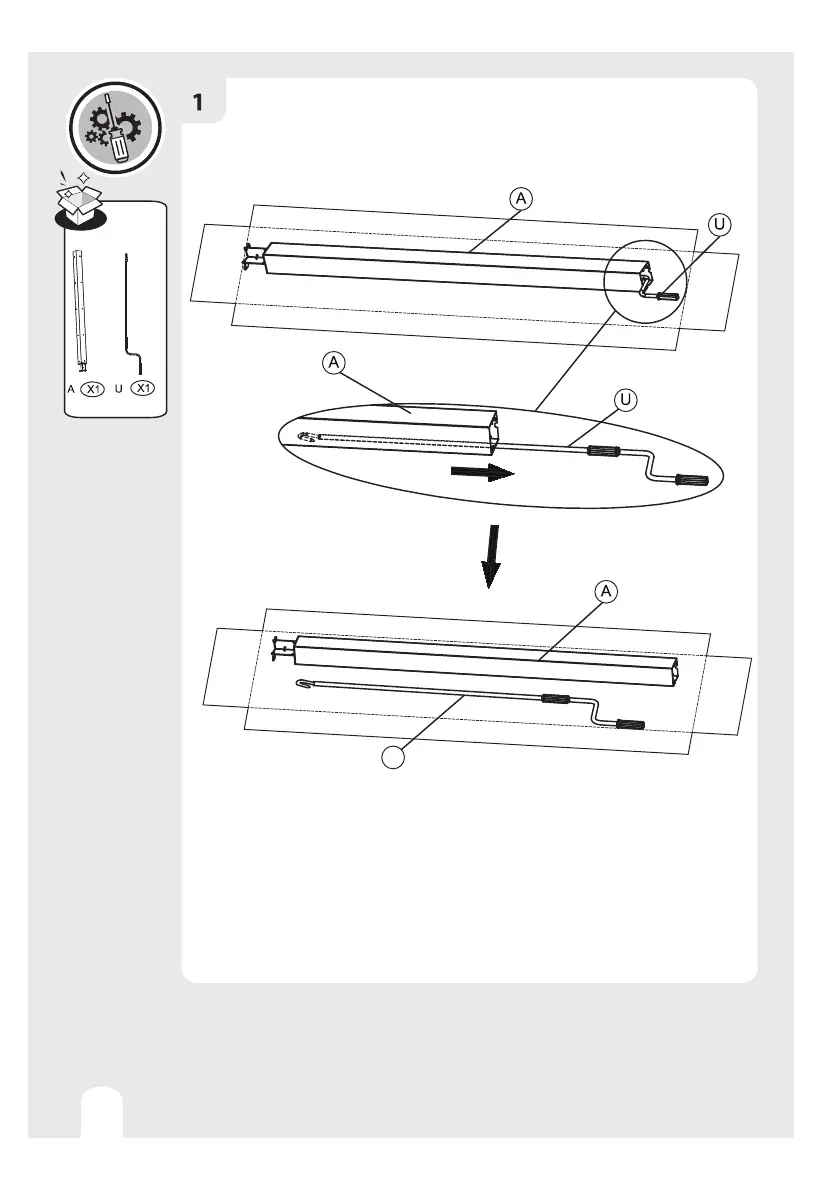 1

A X1 U X1

A

U

A

U

A