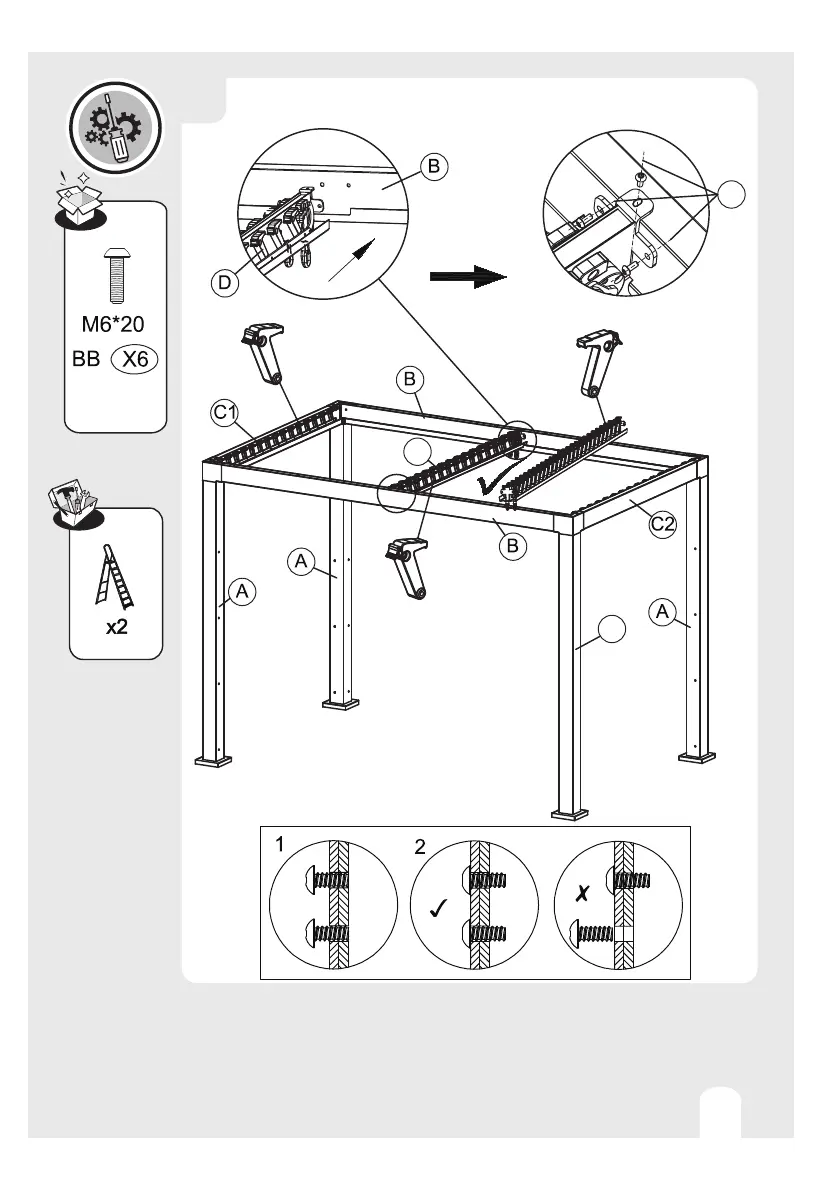 M6*20
BB X6

x2

B
D
C1
B
B
C2
A
A
A

1
2
✓
✗