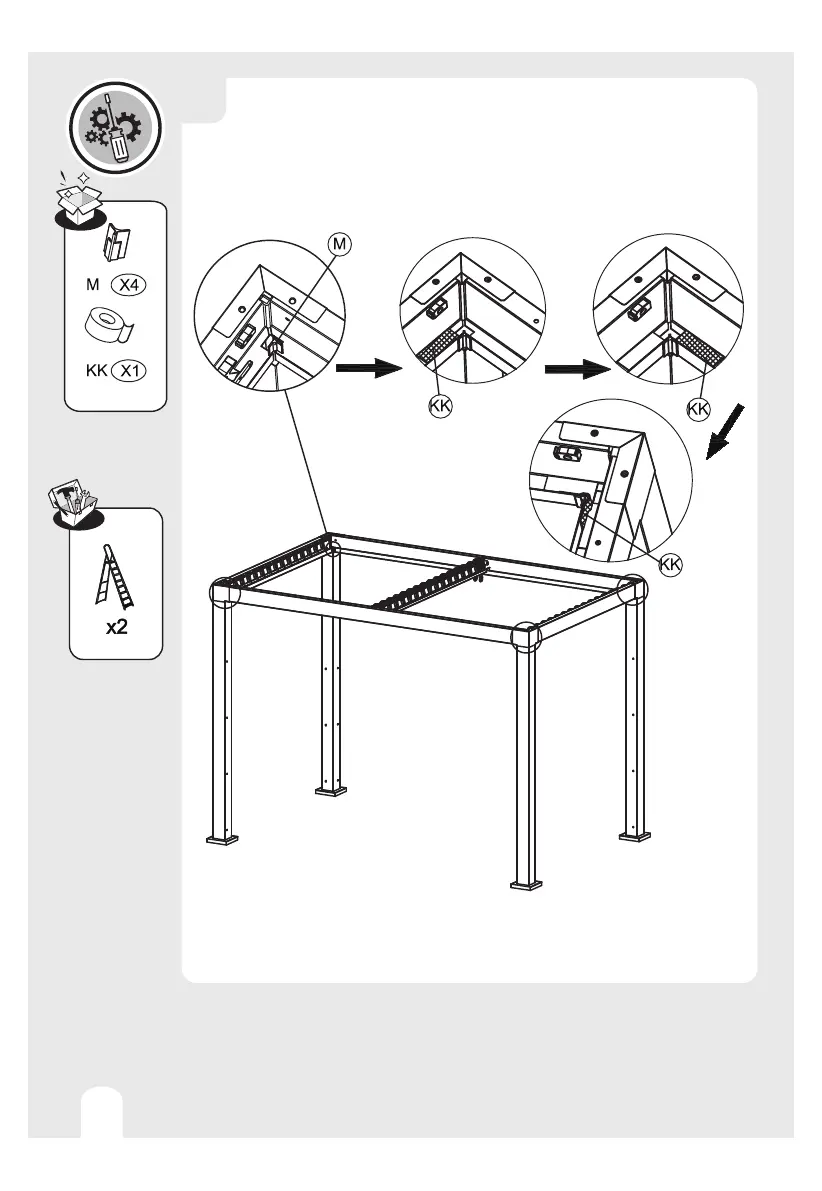 M X4

KK X1

x2

M

KK

KK

KK