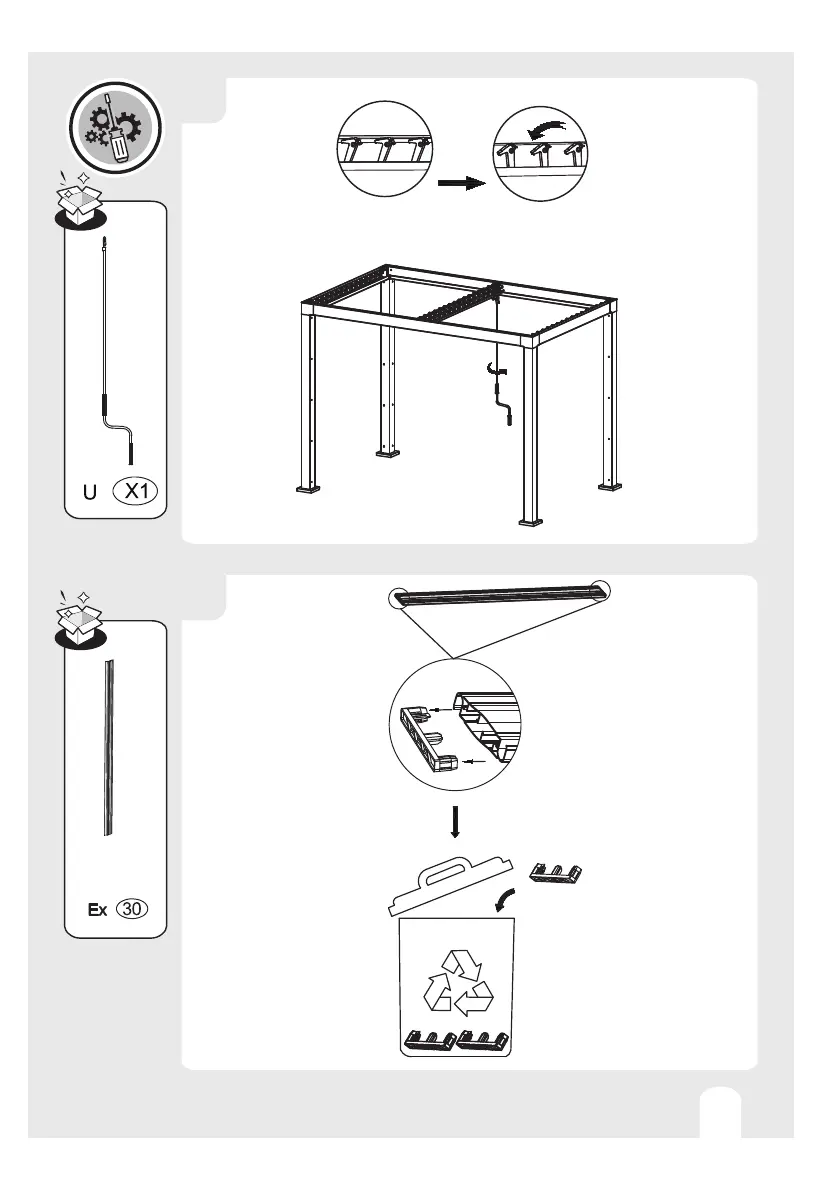 U X1

Ex 30