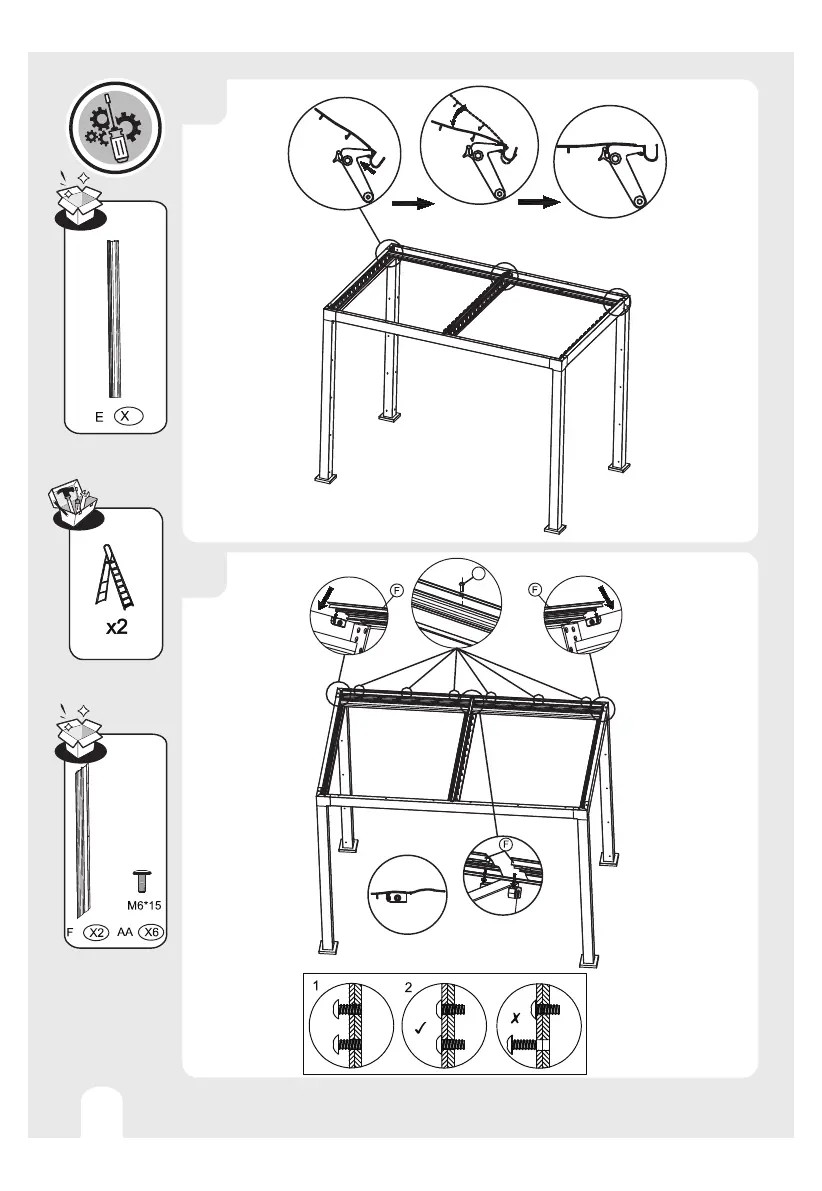 E X

x2

M6*15

F X2 AA X6

F

F

F

1

2

✓

✗