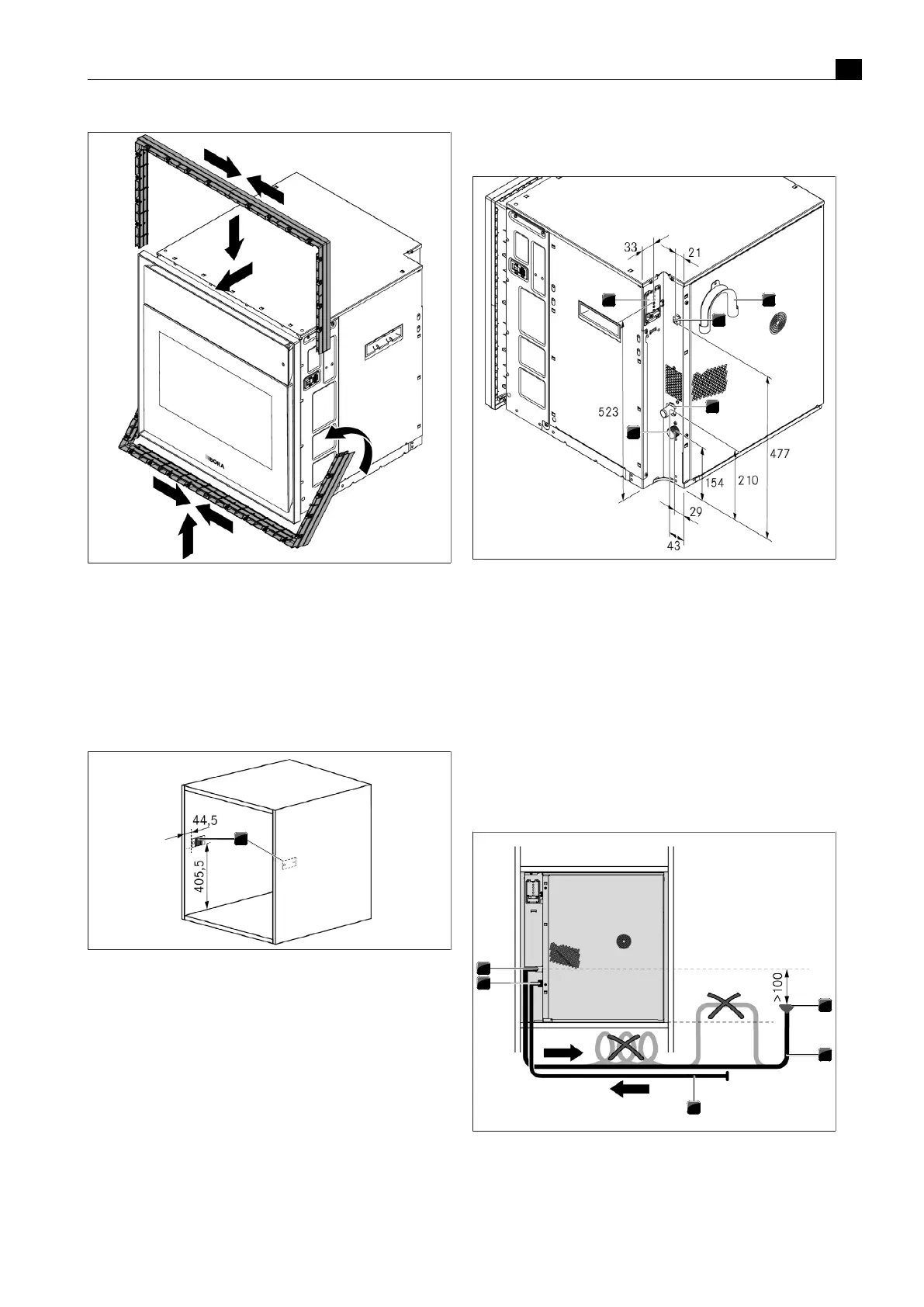 BORA

33
21
523
477
154
210
29
43

44,5
405,5

>100