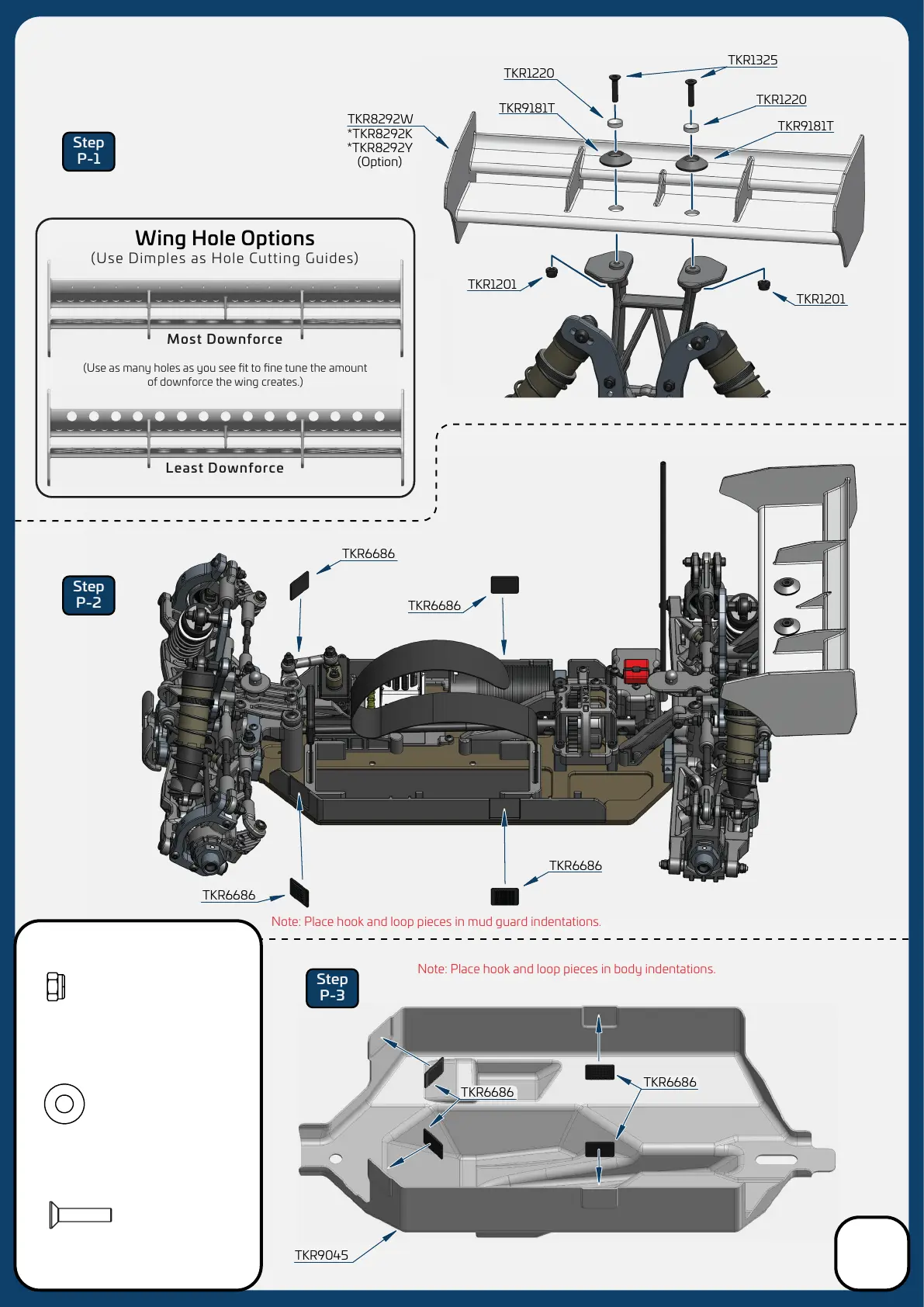 Step P-1

TKR8292W
*TKR8292K
*TKR8292Y
(Option)

TKR1220
TKR9181T
TKR1325
TKR1220
TKR9181T

TKR1201
TKR1201

Wing Hole Options
(Use Dimples as Hole Cutting Guides)

Most Downforce

(Use as many holes as you see fit to fine tune the amount of downforce the wing creates.)

Least Downforce

Step P-2

TKR6686
TKR6686
TKR6686
TKR6686

Note: Place hook and loop pieces in mud guard indentations.

Step P-3

Note: Place hook and loop pieces in body indentations.

TKR6686
TKR6686
TKR9045