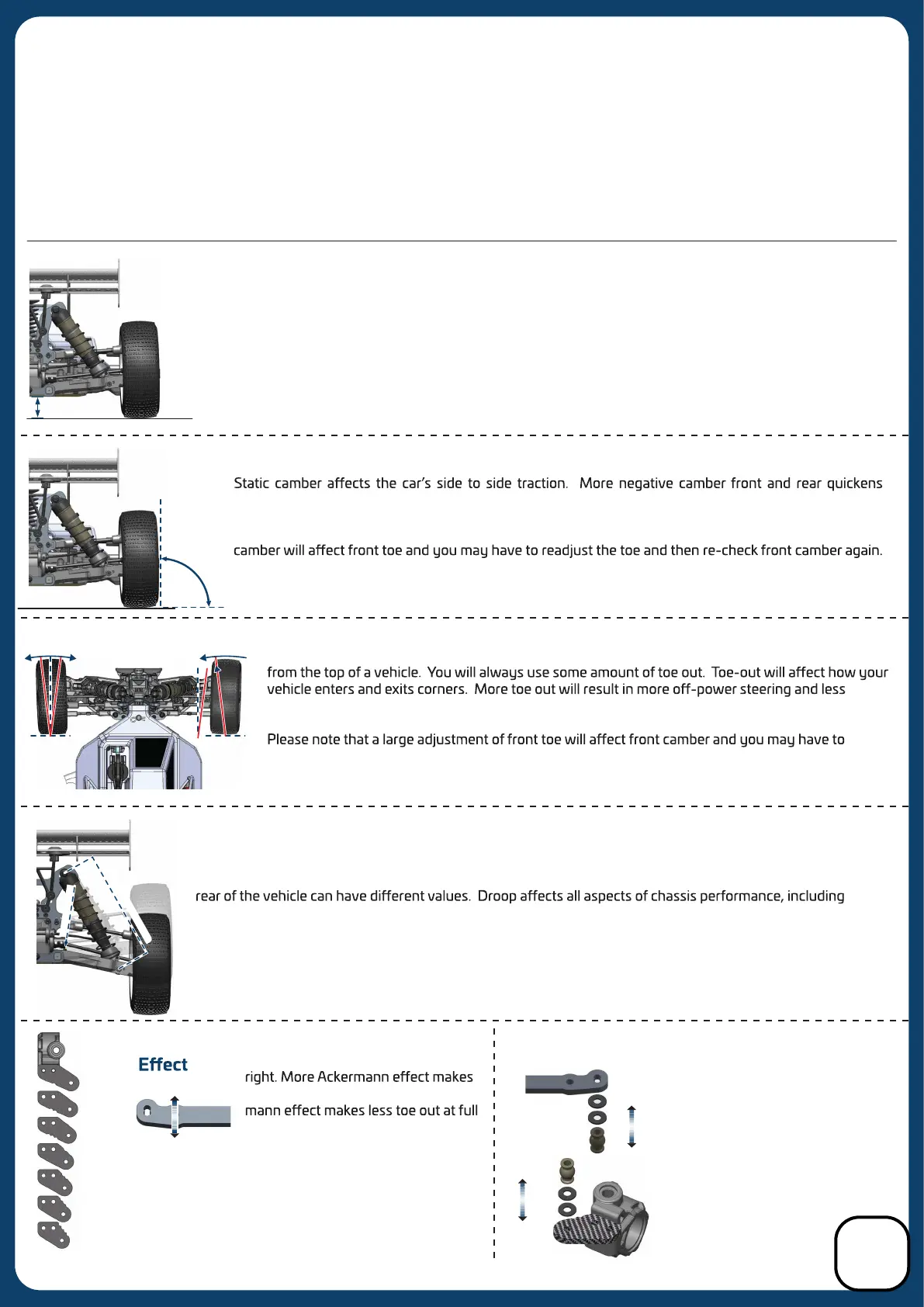 Static camber affects the car's side to side traction. More negative camber front and rear quickens

camber will affect front toe and you may have to readjust the toe and then re-check front camber again.

from the top of a vehicle. You will always use some amount of toe out. Toe-out will affect how your vehicle enters and exits corners. More toe out will result in more off-power steering and less

Please note that a large adjustment of front toe will affect front camber and you may have to

rear of the vehicle can have different values. Droop affects all aspects of chassis performance, including

Effect

right. More Ackermann effect makes

mann effect makes less toe out at full