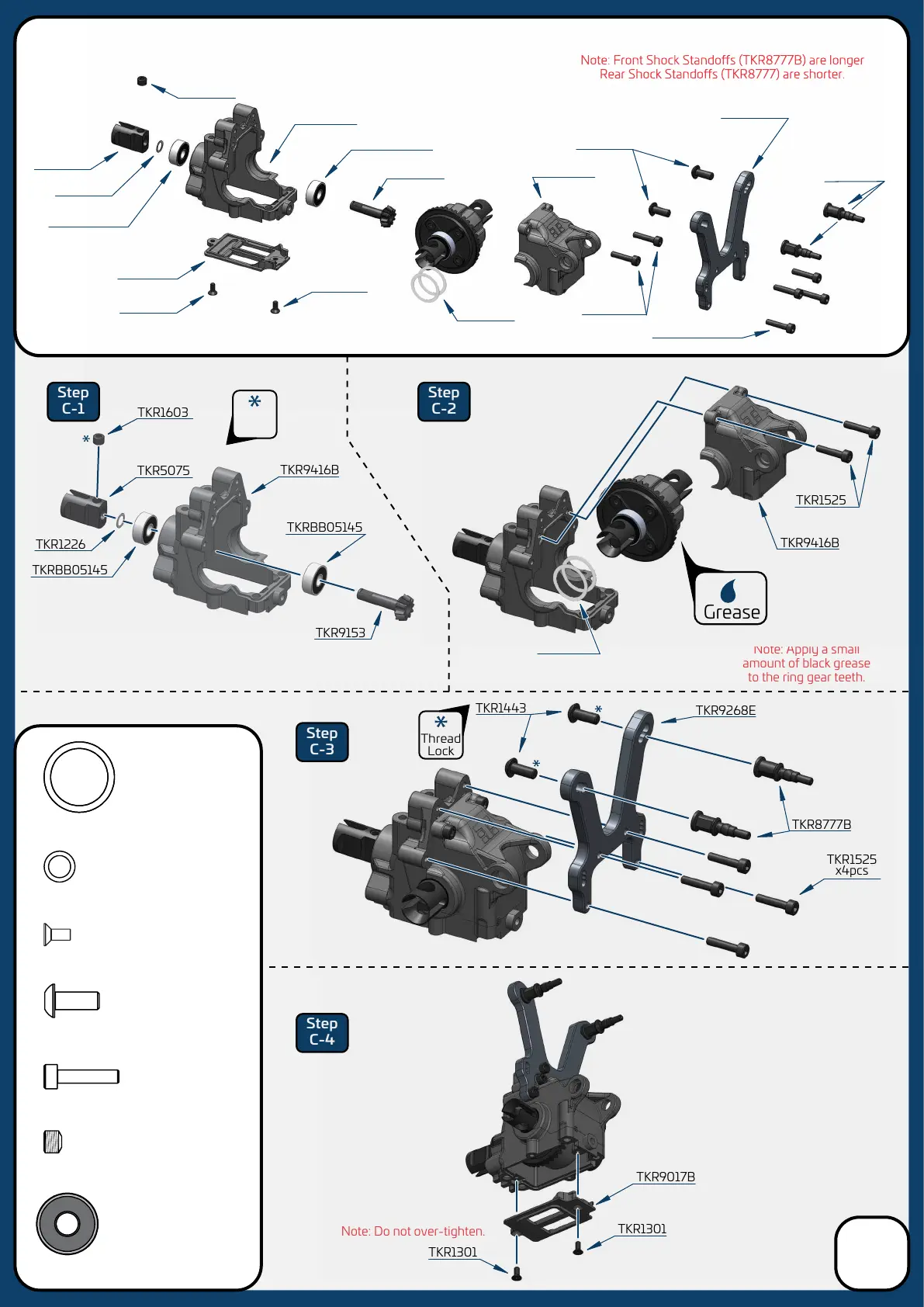 Note: Front Shock Standoffs (TKR8777B) are longer
Rear Shock Standoffs (TKR8777) are shorter.

Step C-1

TKR1603

*

*

TKR5075

TKR9416B

TKRBB05145

TKR1226

TKRBB05145

TKR9153

Step C-2

TKR1525

TKR9416B

Grease

Note: Apply a small amount of black grease to the ring gear teeth.

Step C-3

*
Thread Lock

TKR1443

*

*

TKR9268E

TKR8777B

TKR1525
x4pcs

Step C-4

TKR9017B

Note: Do not over-tighten.

TKR1301

TKR1301