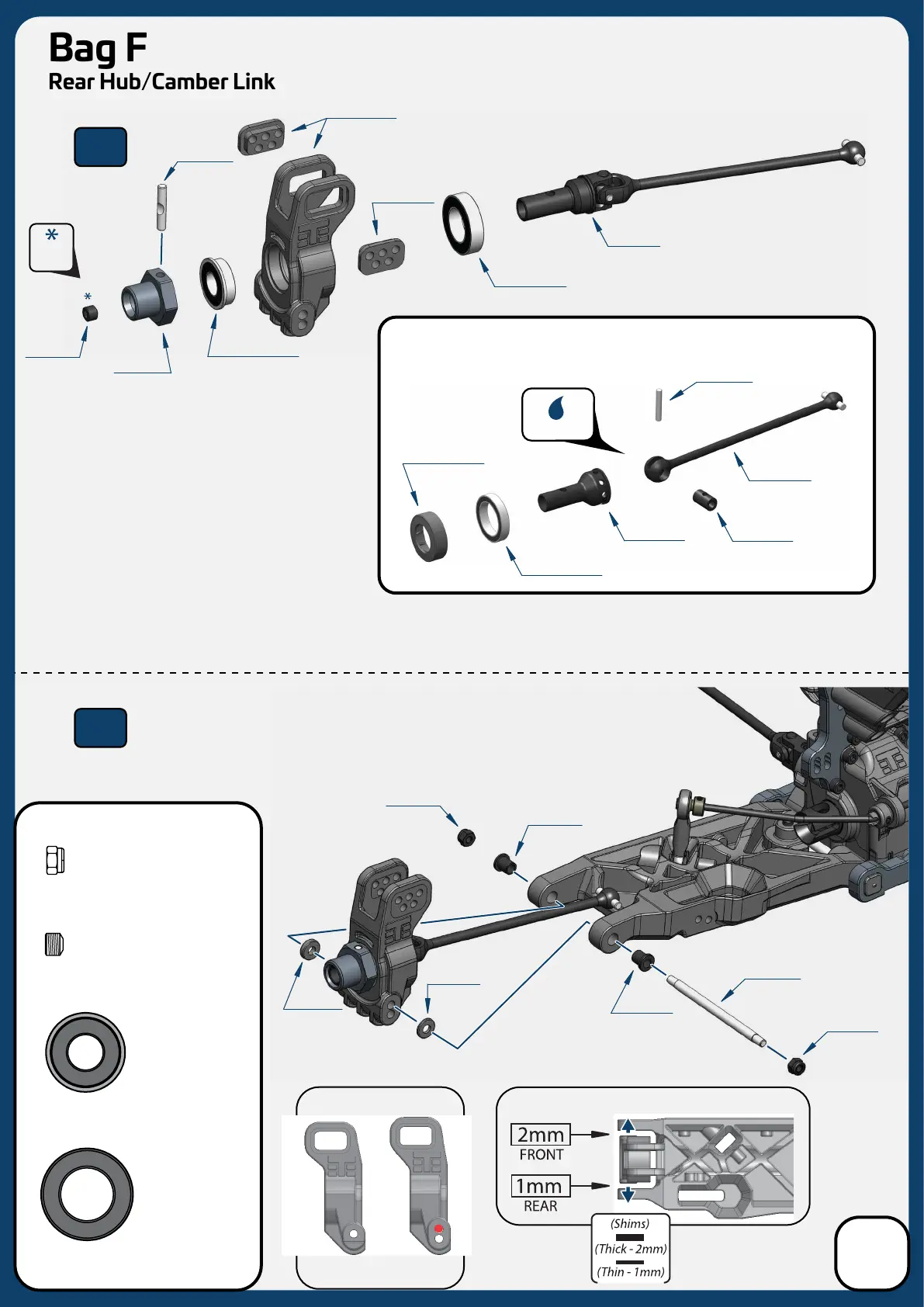 Bag F
Rear Hub/Camber Link

*

*

2mm
FRONT

1mm
REAR

(Shims)
(Thick - 2mm)
(Thin - 1mm)