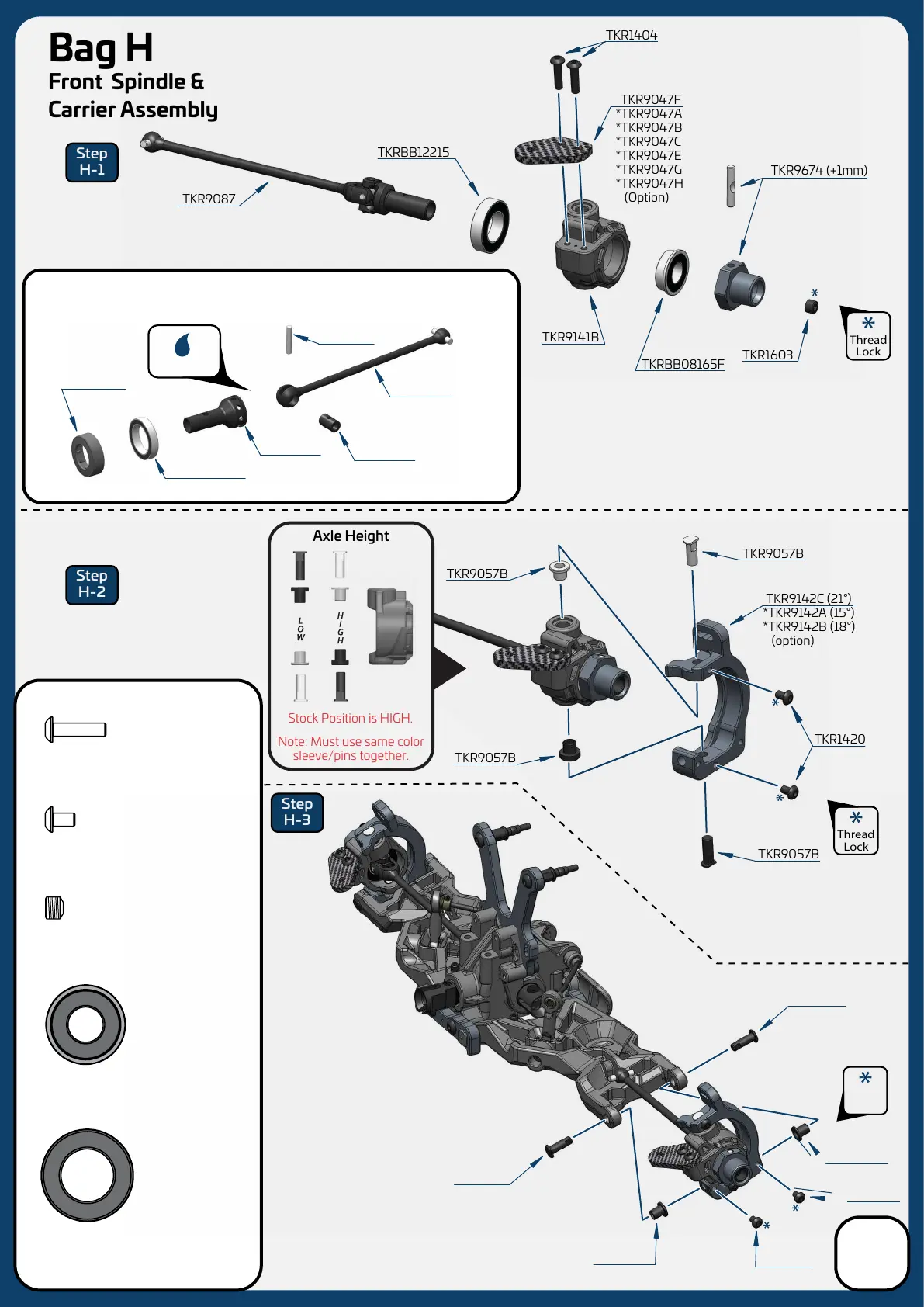 Bag H
Front Spindle & Carrier Assembly

Step H-1

TKR9087

TKRBB12215

TKR1404

TKR9047F
*TKR9047A
*TKR9047B
*TKR9047C
*TKR9047E
*TKR9047G
*TKR9047H
(Option)

TKR9674 (+1mm)

TKR9141B

TKRBB08165F

TKR1603

*

* Thread Lock

Step H-2

Axle Height

LOW

HIGH

Stock Position is HIGH.

Note: Must use same color sleeve/pins together.

TKR9057B

TKR9057B

TKR9142C (21°)
*TKR9142A (15°)
*TKR9142B (18°)
(option)

*

TKR1420

*

TKR9057B

TKR9057B

* Thread Lock

Step H-3

*

*

*